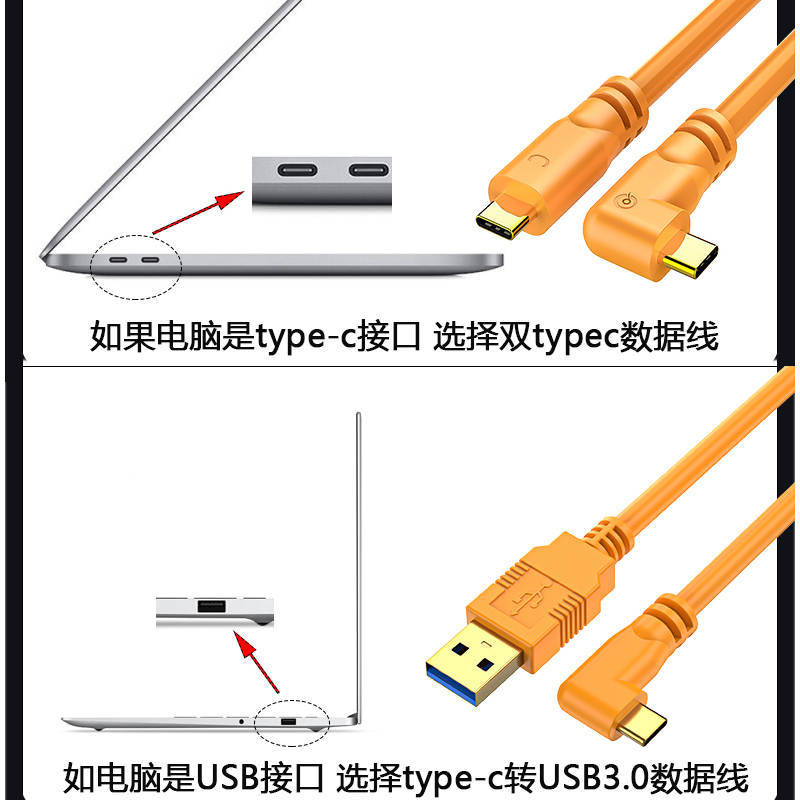 如果电脑是type-c接口 选择双typec数据线

如电脑是USB接口 选择type-c转USB3.0数据线