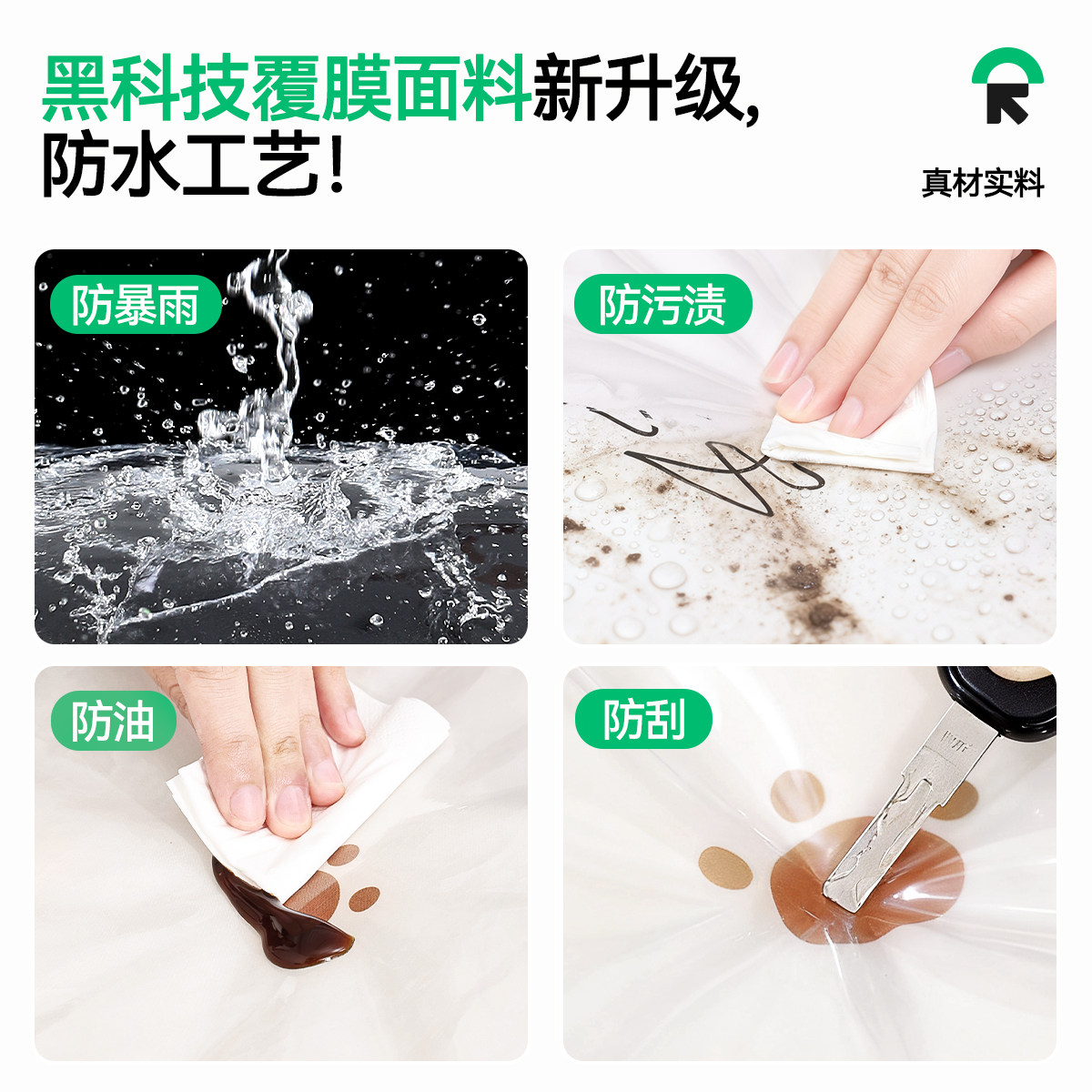 黑科技覆膜面料新升级,
防水工艺!

真材实料

防暴雨

防污渍

防油

防刮