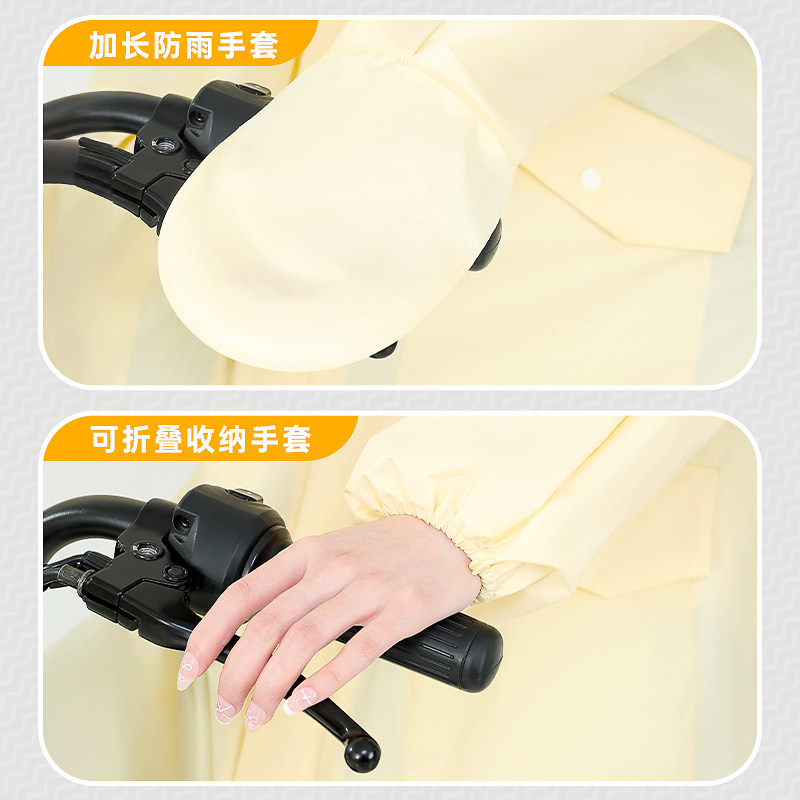 加长防雨手套

可折叠收纳手套