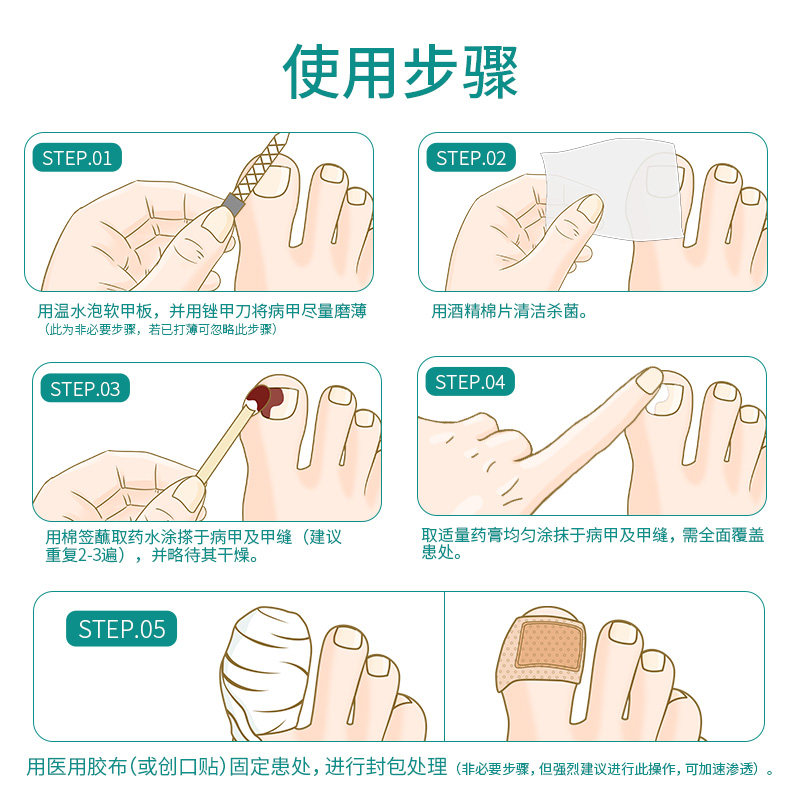 使用步骤

STEP.01

用温水泡软甲板，并用锉甲刀将病甲尽量磨薄
（此为非必要步骤，若已打薄可忽略此步骤）

STEP.02

用酒精棉片清洁杀菌。

STEP.03

用棉签蘸取药水涂搽于病甲及甲缝（建议重复2-3遍），并略待其干燥。

STEP.04

取适量药膏均匀涂抹于病甲及甲缝，需全面覆盖患处。

STEP.05

用医用胶布（或创口贴）固定患处，进行封包处理（非必要步骤，但强烈建议进行此操作，可加速渗透）。