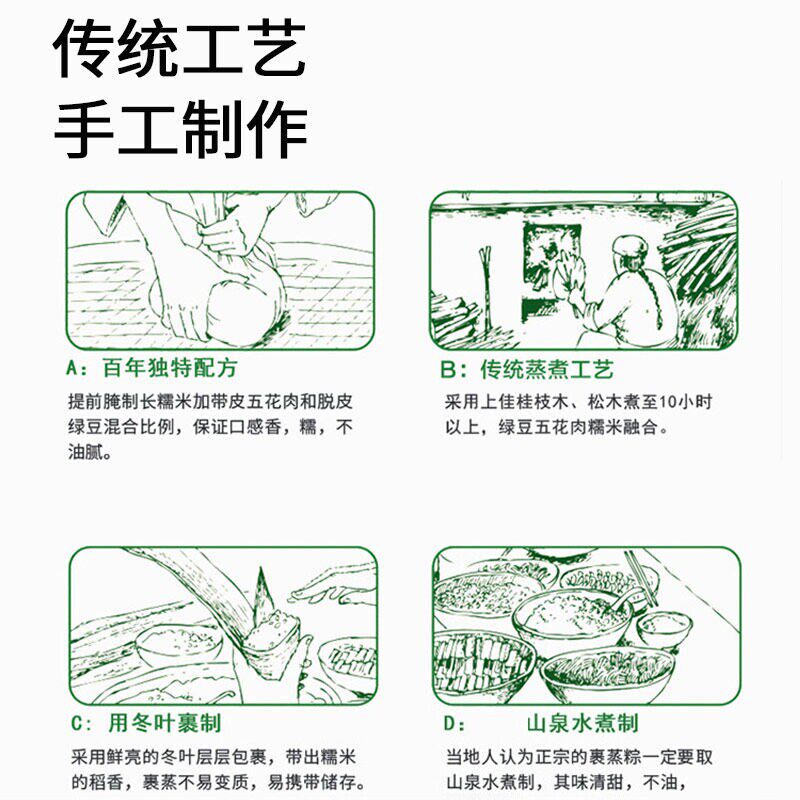 传统工艺
手工制作

A：百年独特配方

提前腌制长糯米加带皮五花肉和脱皮绿豆混合比例，保证口感香，糯，不油腻。

B：传统蒸煮工艺

采用上佳桂枝木、松木煮至10小时以上，绿豆五花肉糯米融合。

C：用冬叶裹制

采用鲜亮的冬叶层层包裹，带出糯米的稻香，裹蒸不易变质，易携带储存。

D：山泉水煮制

当地人认为正宗的裹蒸粽一定要取山泉水煮制，其味清甜，不油，