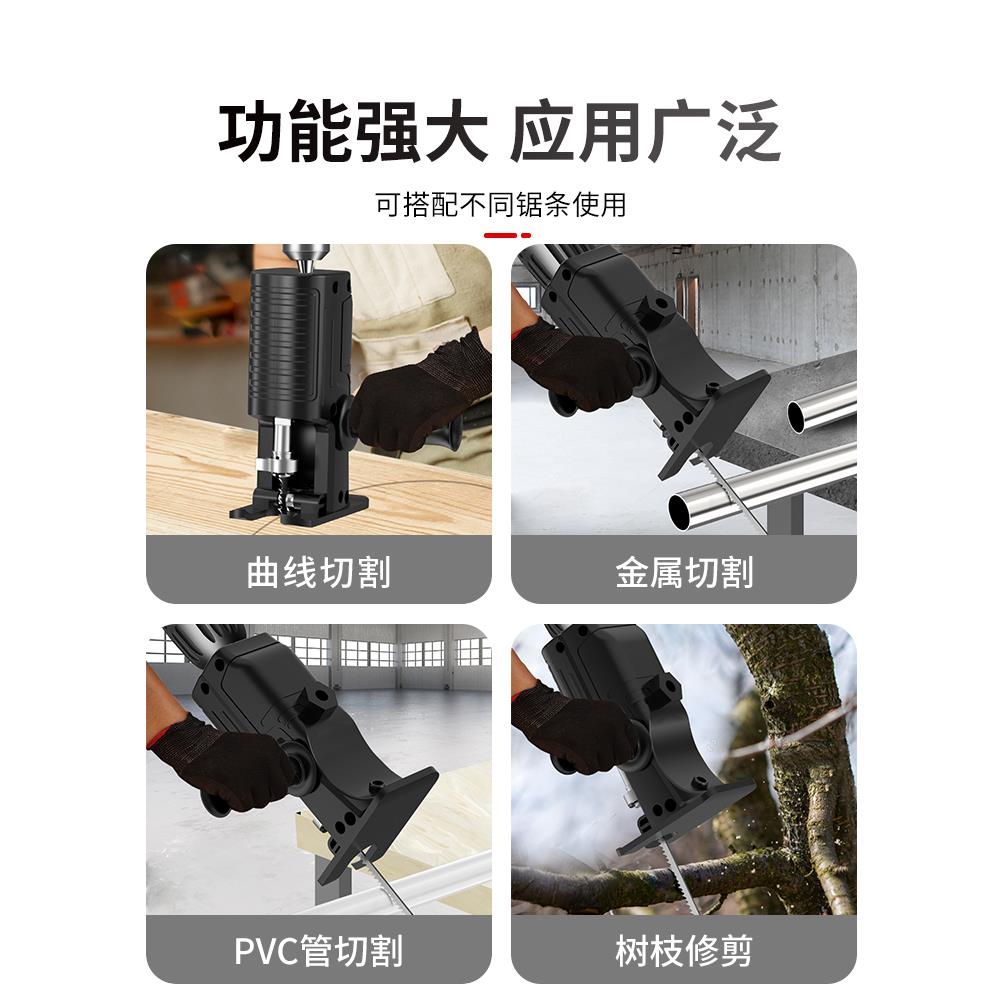 功能强大 应用广泛

可搭配不同锯条使用

曲线切割

金属切割

PVC管切割

树枝修剪