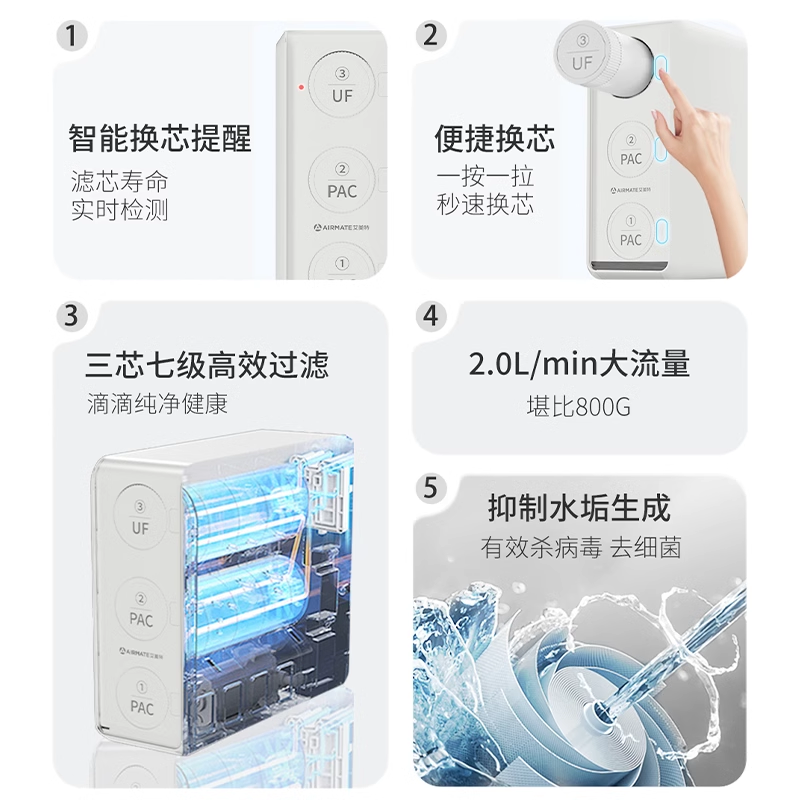 1

智能换芯提醒

滤芯寿命
实时检测

③
UF

②
PAC

AIRMATE艾美特

①

2

便捷换芯

一按一拉
秒速换芯

③
UF

②
PAC

AIRMATE艾美特

①
PAC

3

三芯七级高效过滤

滴滴纯净健康

③
UF

②
PAC

AIRMATE艾美特

①
PAC

4

2.0L/min大流量

堪比800G

5

抑制水垢生成

有效杀病毒 去细菌