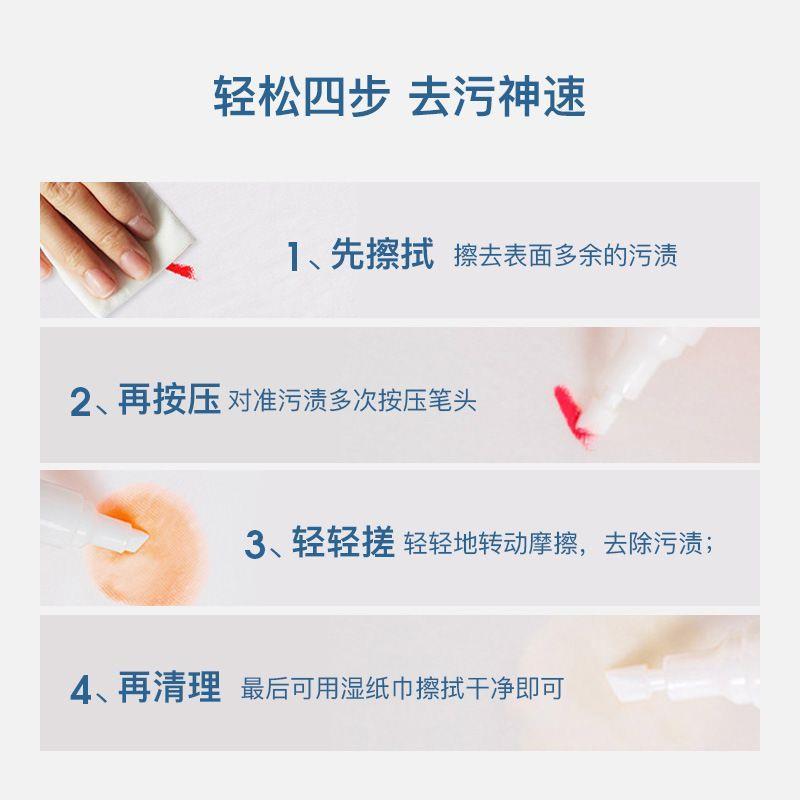 轻松四步 去污神速

1、先擦拭 擦去表面多余的污渍

2、再按压 对准污渍多次按压笔头

3、轻轻搓 轻轻地转动摩擦，去除污渍；

4、再清理 最后可用湿纸巾擦拭干净即可