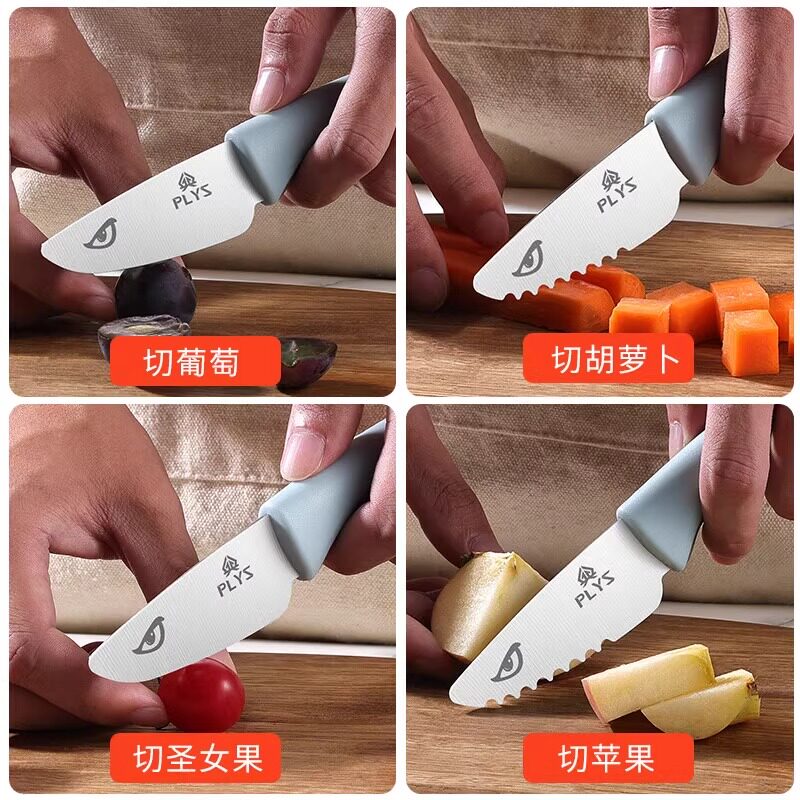 PLYS
切葡萄

PLYS
切胡萝卜

PLYS
切圣女果

PLYS
切苹果