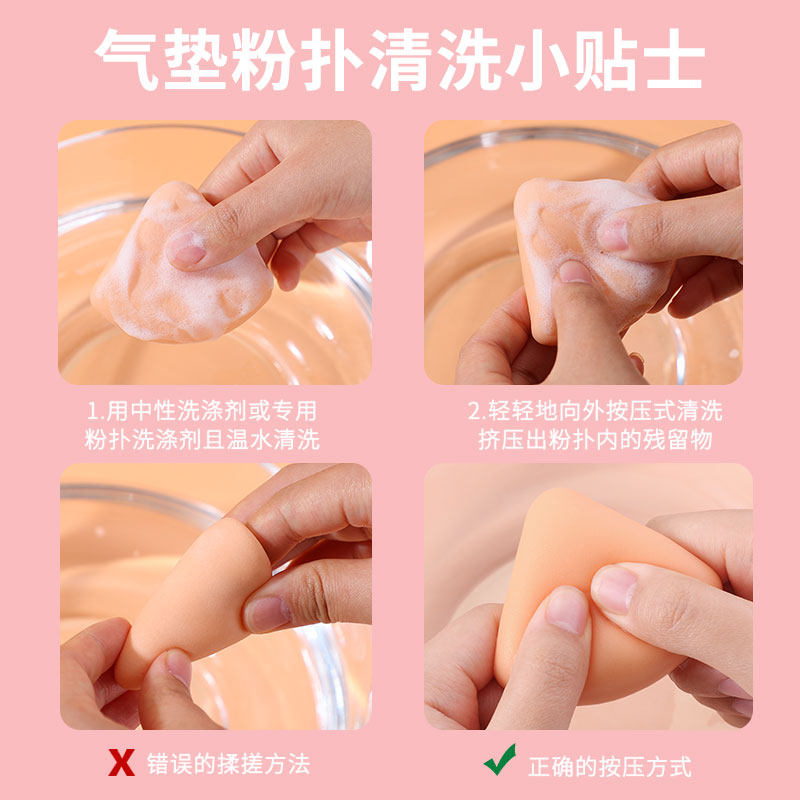 气垫粉扑清洗小贴士

1.用中性洗涤剂或专用粉扑洗涤剂且温水清洗

2.轻轻地向外按压式清洗挤压出粉扑内的残留物

X 错误的揉搓方法

✓ 正确的按压方式