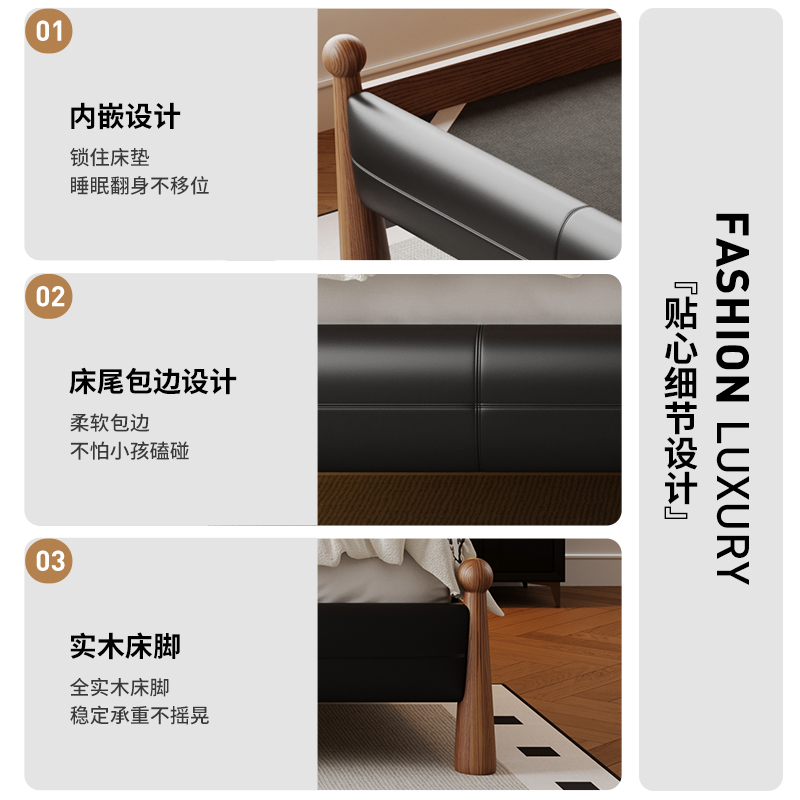 01

内嵌设计

锁住床垫
睡眠翻身不移位

02

床尾包边设计

柔软包边
不怕小孩磕碰

03

实木床脚

全实木床脚
稳定承重不摇晃

FASHION LUXURY
『贴心细节设计』