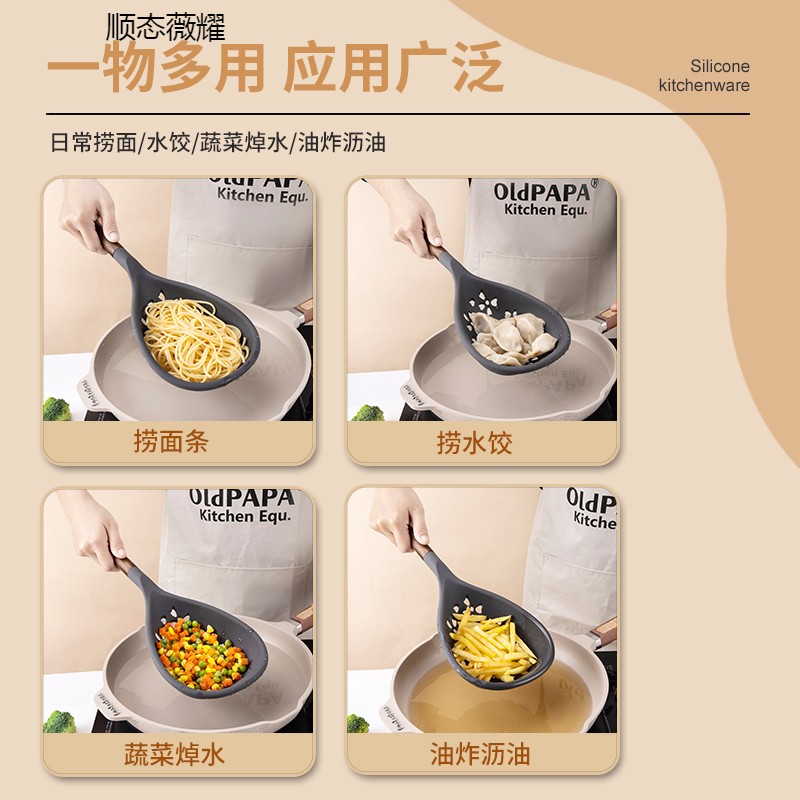 顺态薇耀

一物多用 应用广泛

Silicone kitchenware

日常捞面/水饺/蔬菜焯水/油炸沥油

OldPAPA Kitchen Equ.

捞面条

OldPAPA® Kitchen Equ.

捞水饺

OldPAPA Kitchen Equ.

蔬菜焯水

OldP Kitche

油炸沥油