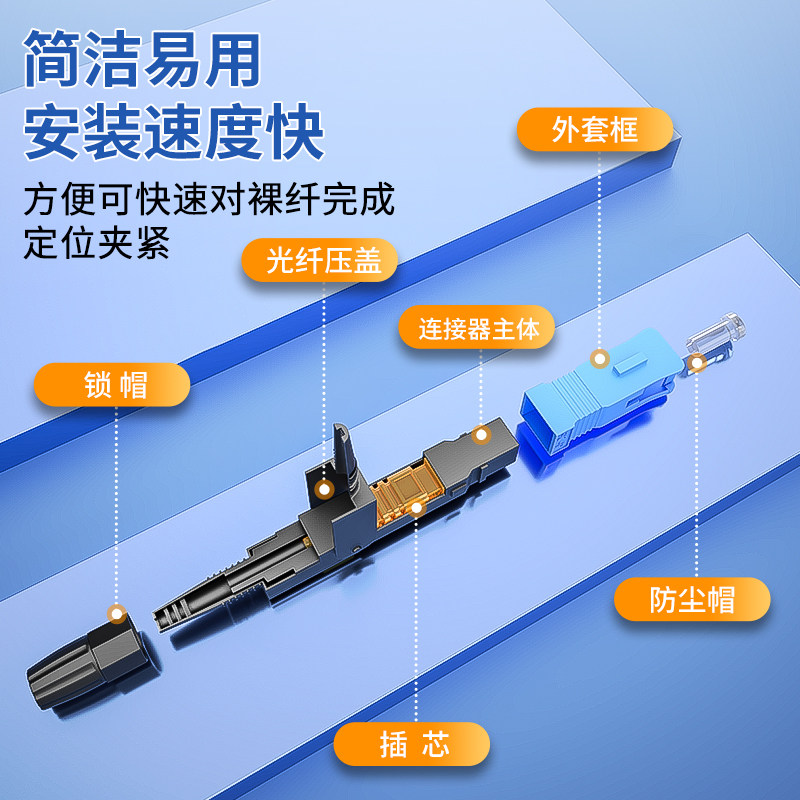 简洁易用
安装速度快

方便可快速对裸纤完成定位夹紧

外套框

光纤压盖

连接器主体

锁 帽

防尘帽

插 芯