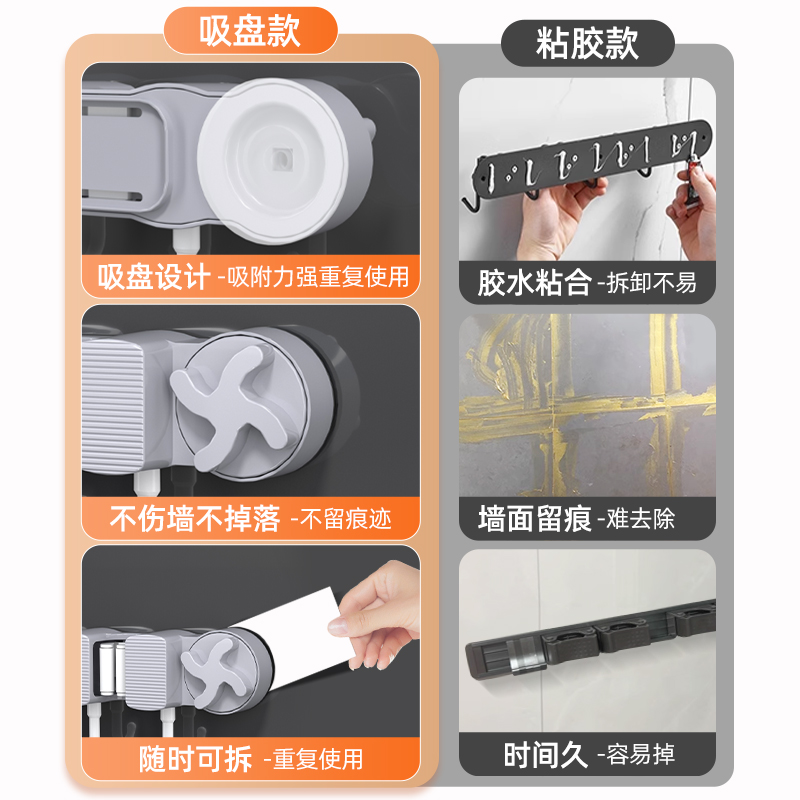 吸盘款

吸盘设计 -吸附力强重复使用

不伤墙不掉落 -不留痕迹

随时可拆 -重复使用

粘胶款

胶水粘合 -拆卸不易

墙面留痕 -难去除

时间久 -容易掉