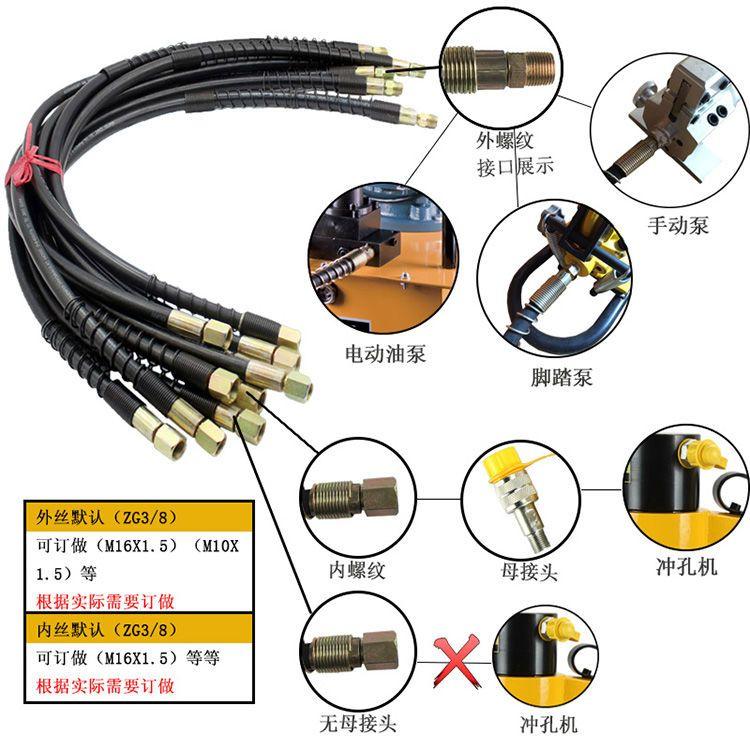 外螺纹
接口展示

手动泵

电动油泵

脚踏泵

外丝默认（ZG3/8）
可订做（M16X1.5）（M10X1.5）等
根据实际需要订做

内丝默认（ZG3/8）
可订做（M16X1.5）等等
根据实际需要订做

内螺纹

母接头

冲孔机

无母接头

冲孔机