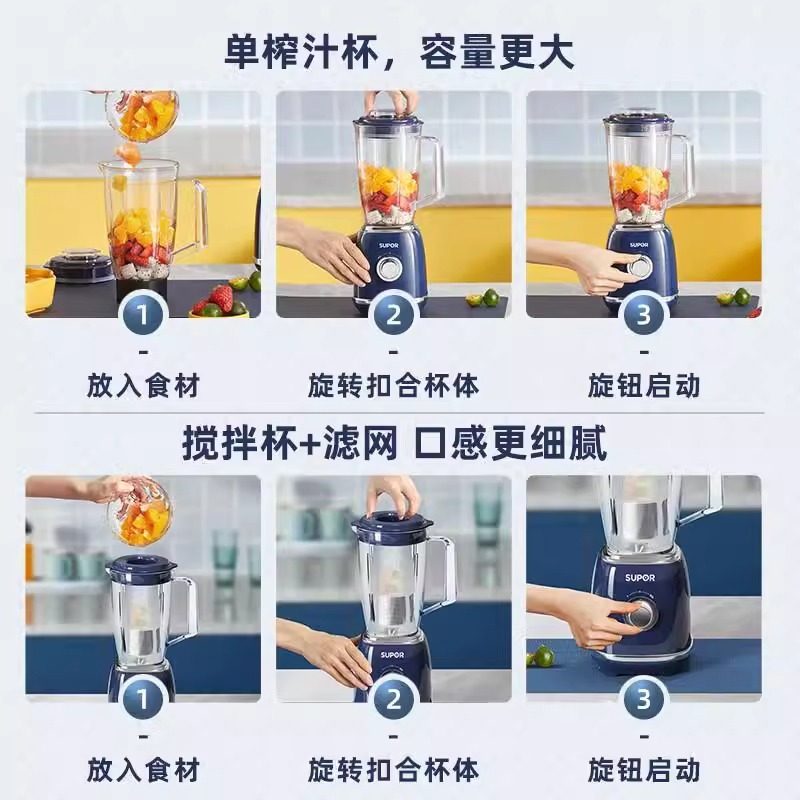 单榨汁杯，容量更大

SUPOR

SUPOR

1
-
放入食材

2
-
旋转扣合杯体

3
-
旋钮启动

搅拌杯+滤网 口感更细腻

SUPOR

SUPOR

1
-
放入食材

2
-
旋转扣合杯体

3
-
旋钮启动