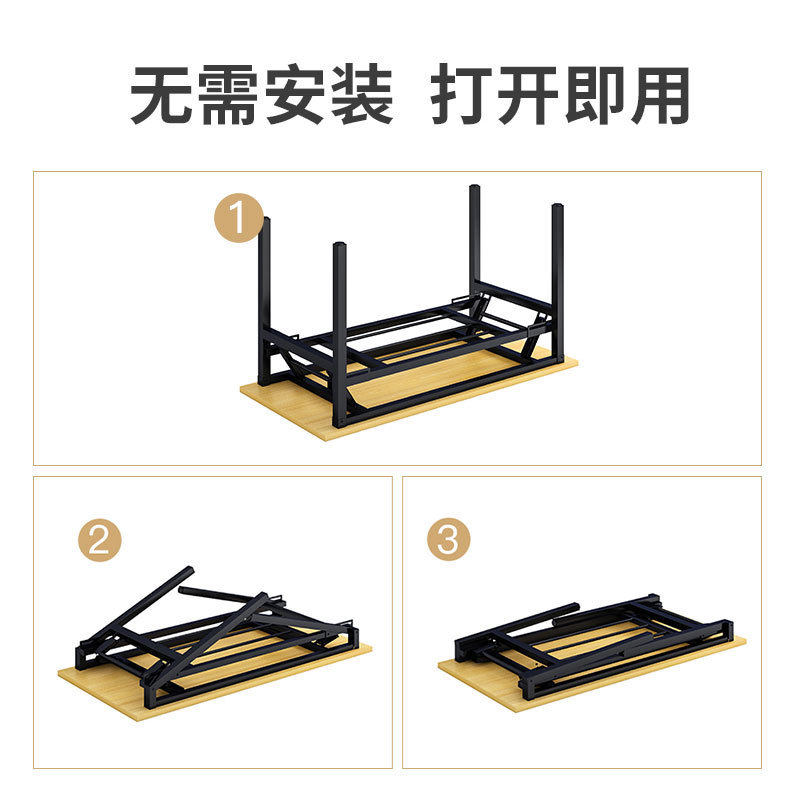 无需安装 打开即用

1

2

3