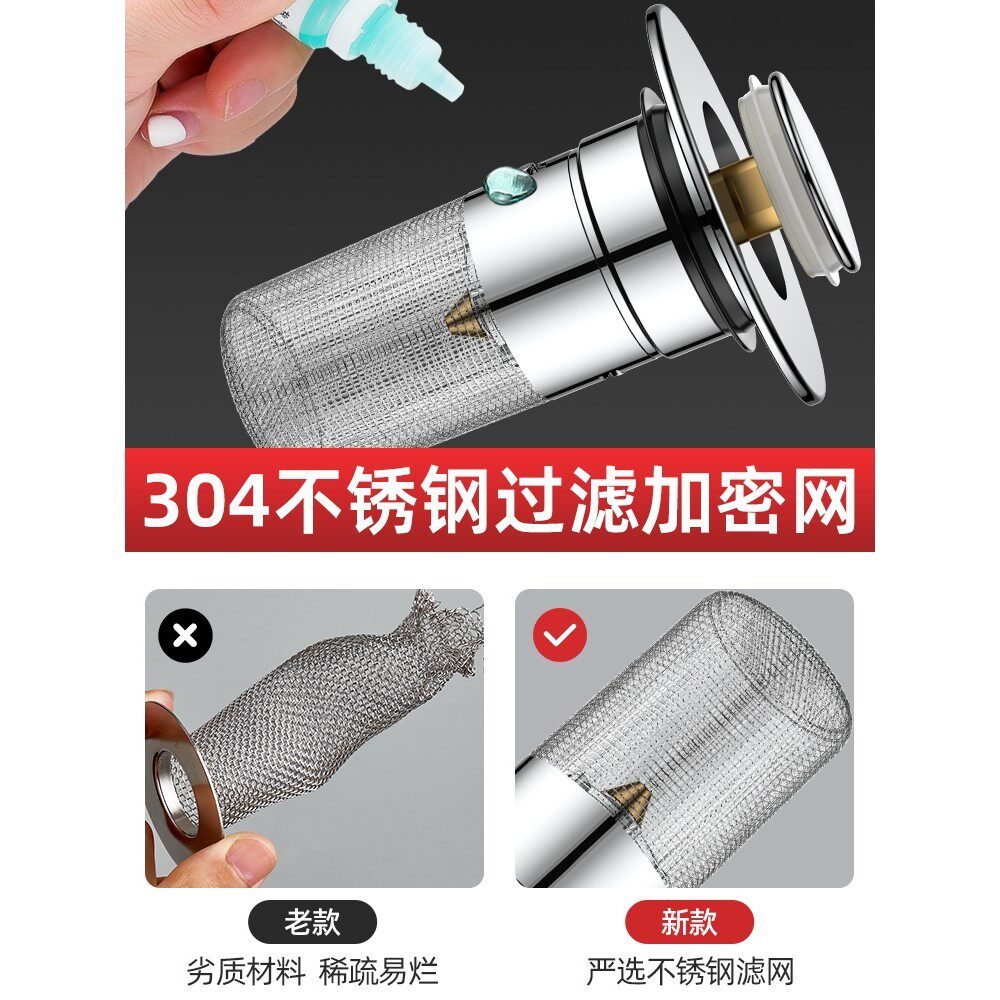 304不锈钢过滤加密网

老款
劣质材料 稀疏易烂

新款
严选不锈钢滤网