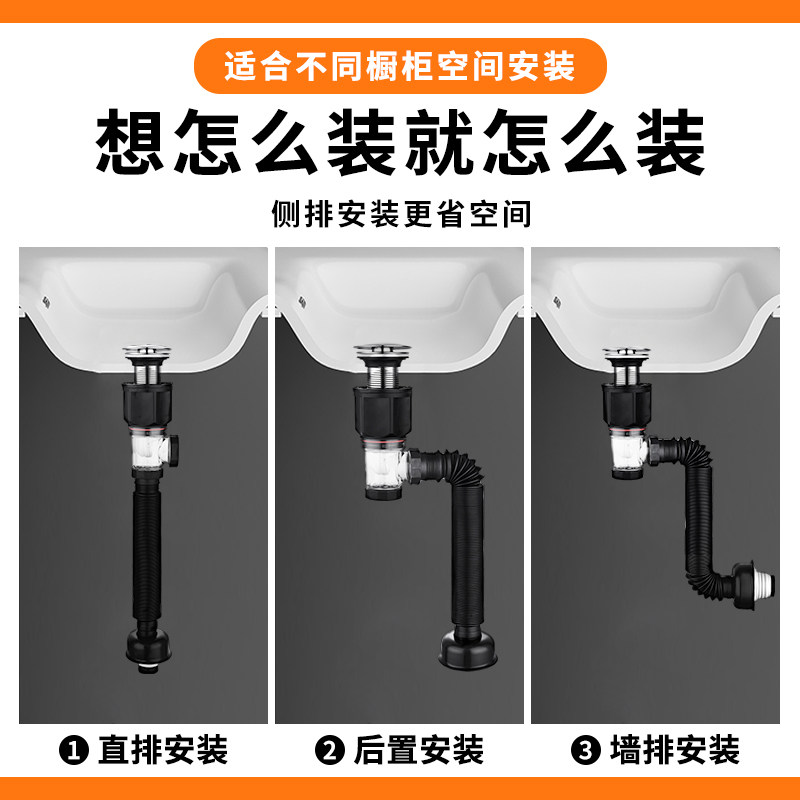 适合不同橱柜空间安装

想怎么装就怎么装

侧排安装更省空间

❶ 直排安装

❷ 后置安装

❸ 墙排安装