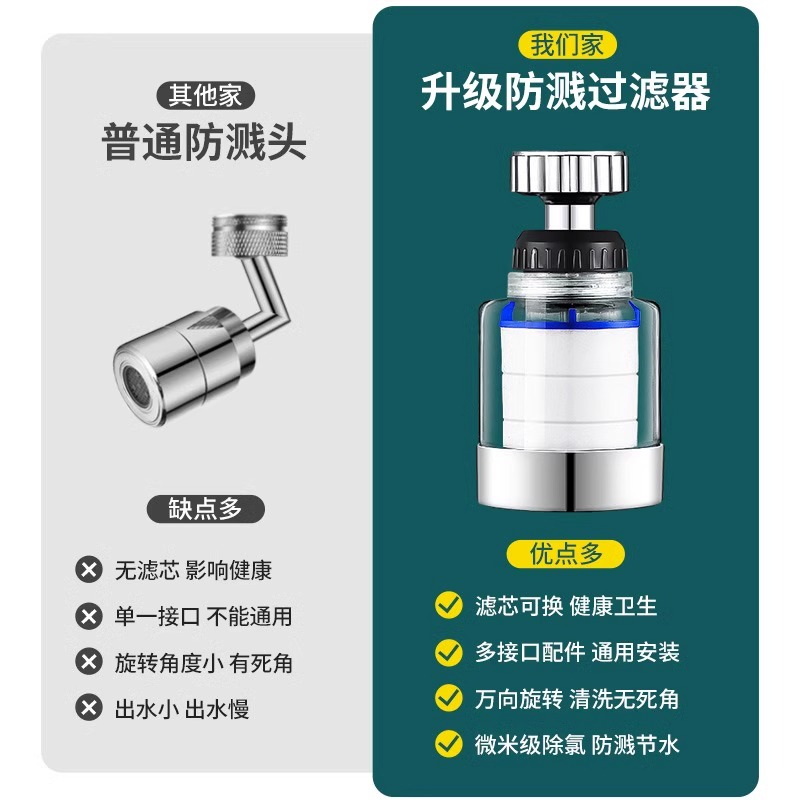 其他家
普通防溅头

缺点多

无滤芯 影响健康
单一接口 不能通用
旋转角度小 有死角
出水小 出水慢

我们家
升级防溅过滤器

优点多

滤芯可换 健康卫生
多接口配件 通用安装
万向旋转 清洗无死角
微米级除氯 防溅节水