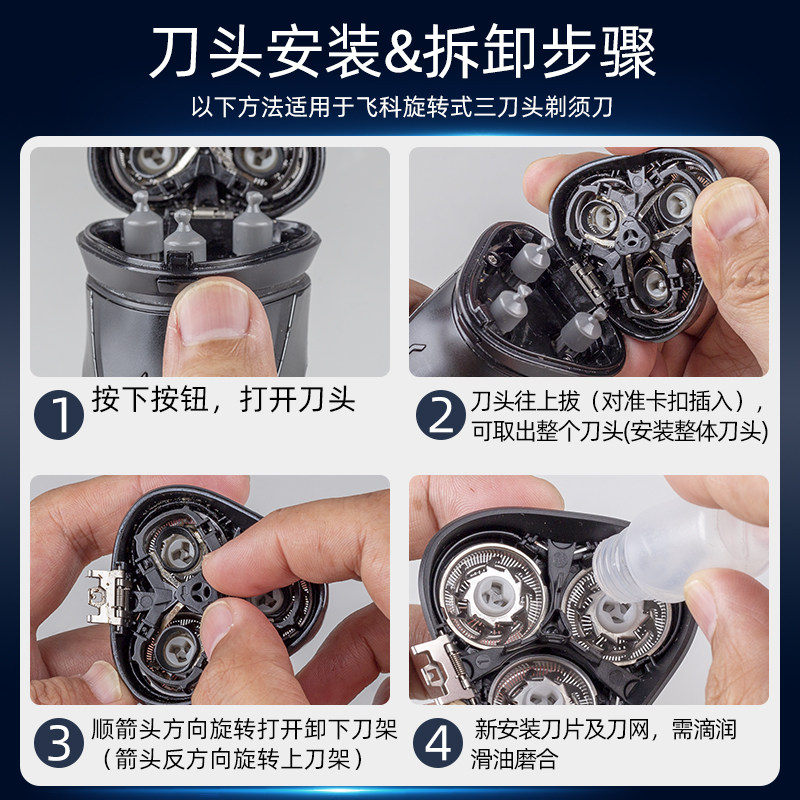 刀头安装&拆卸步骤

以下方法适用于飞科旋转式三刀头剃须刀

1 按下按钮，打开刀头

2 刀头往上拔（对准卡扣插入），可取出整个刀头(安装整体刀头)

3 顺箭头方向旋转打开卸下刀架（箭头反方向旋转上刀架）

4 新安装刀片及刀网，需滴润滑油磨合