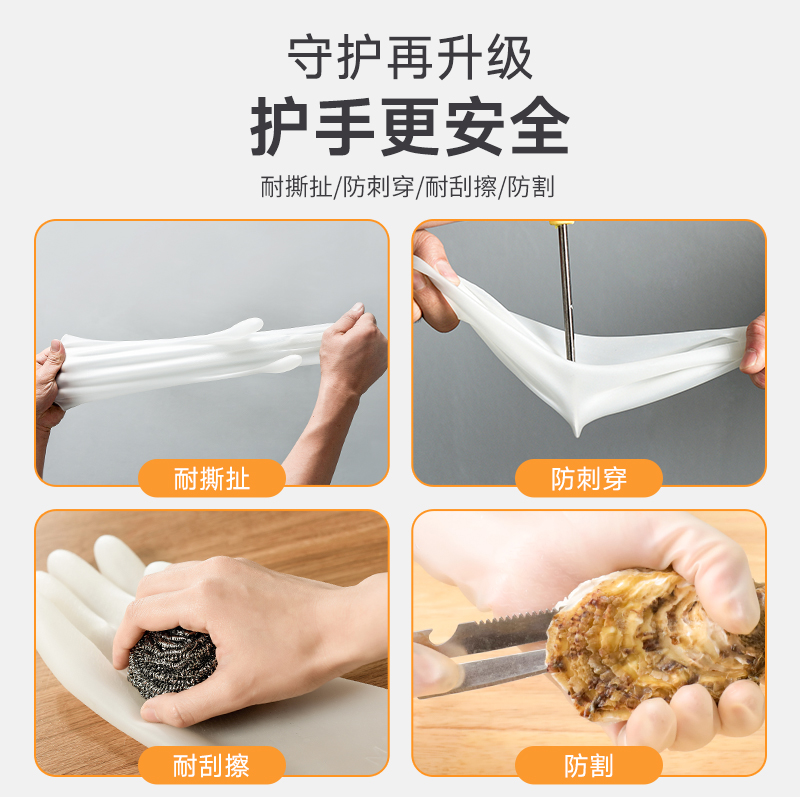 守护再升级
护手更安全
耐撕扯/防刺穿/耐刮擦/防割

耐撕扯

防刺穿

耐刮擦

防割