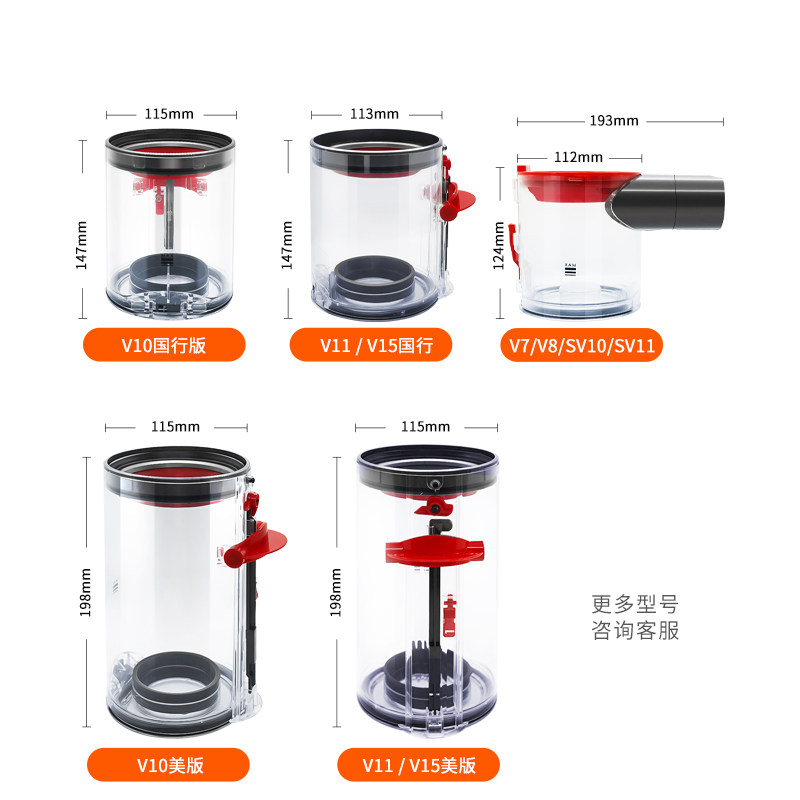 115mm
147mm
V10国行版

113mm
147mm
V11 / V15国行

193mm
112mm
124mm
V7/V8/SV10/SV11

115mm
198mm
V10美版

115mm
198mm
V11 / V15美版

更多型号
咨询客服