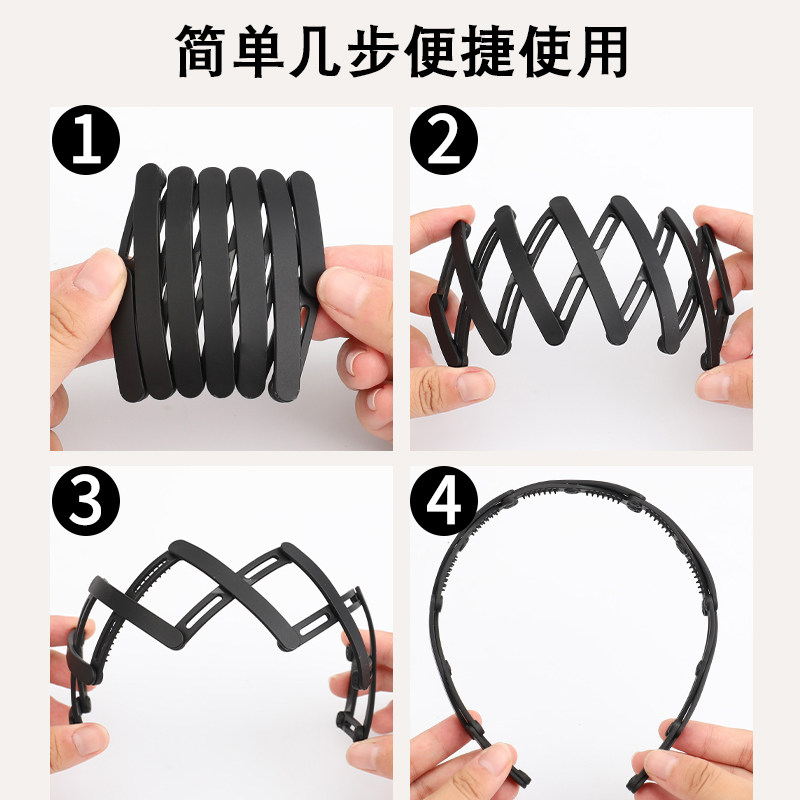 简单几步便捷使用

1

2

3

4