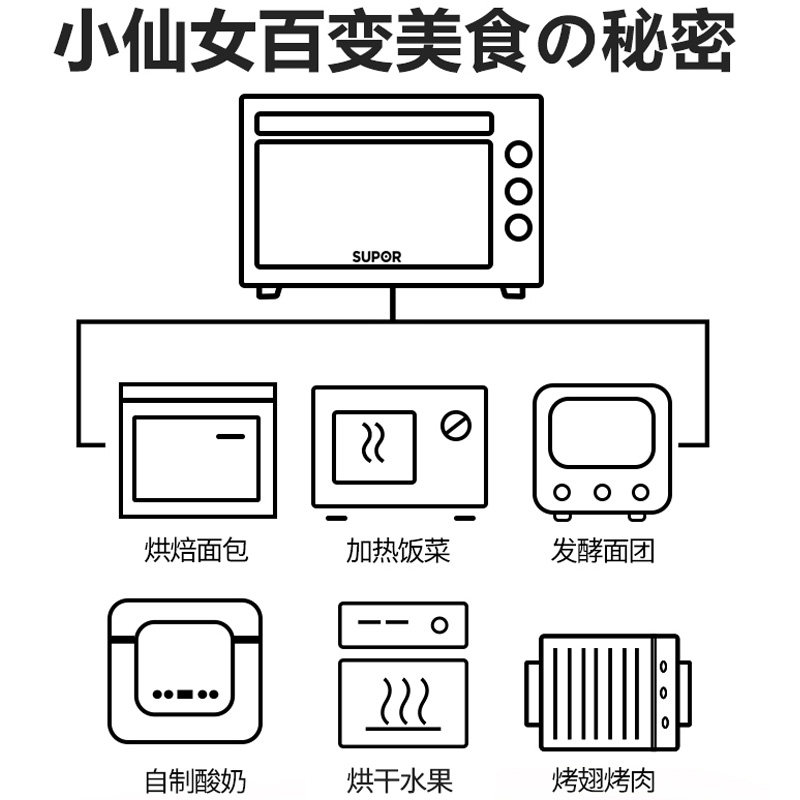 小仙女百变美食の秘密

SUPOR

烘焙面包

加热饭菜

发酵面团

自制酸奶

烘干水果

烤翅烤肉