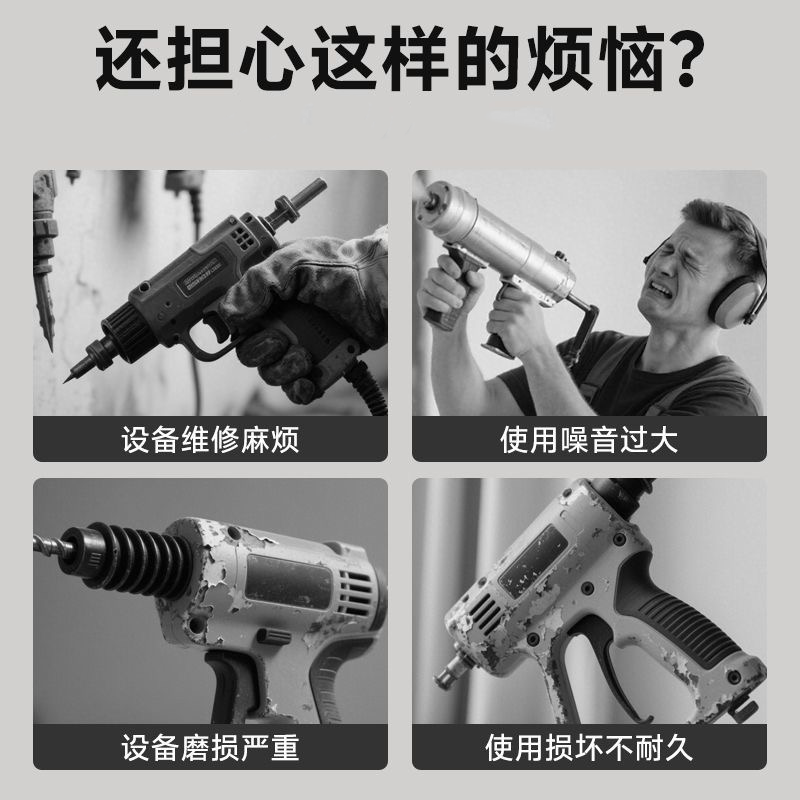 还担心这样的烦恼?

设备维修麻烦

使用噪音过大

设备磨损严重

使用损坏不耐久