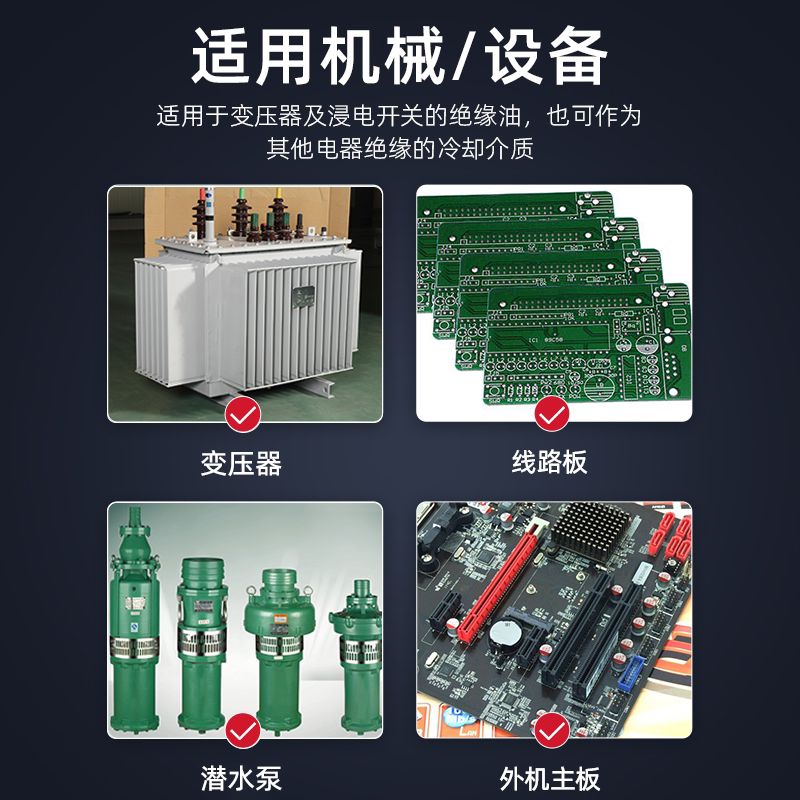 适用机械/设备

适用于变压器及浸电开关的绝缘油，也可作为其他电器绝缘的冷却介质

变压器

线路板

潜水泵

外机主板