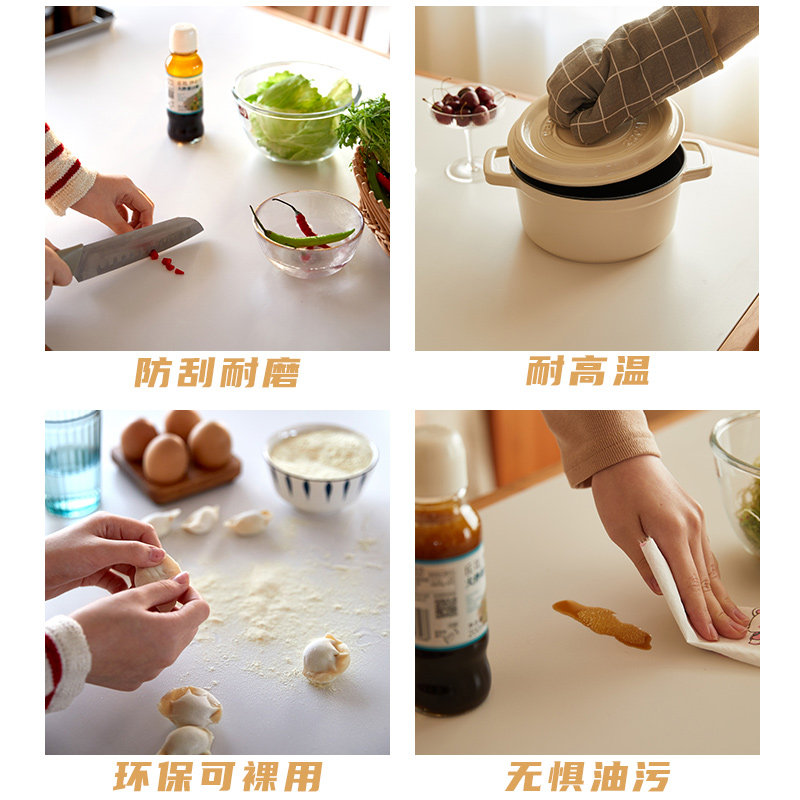 防刮耐磨

耐高温

环保可裸用

无惧油污