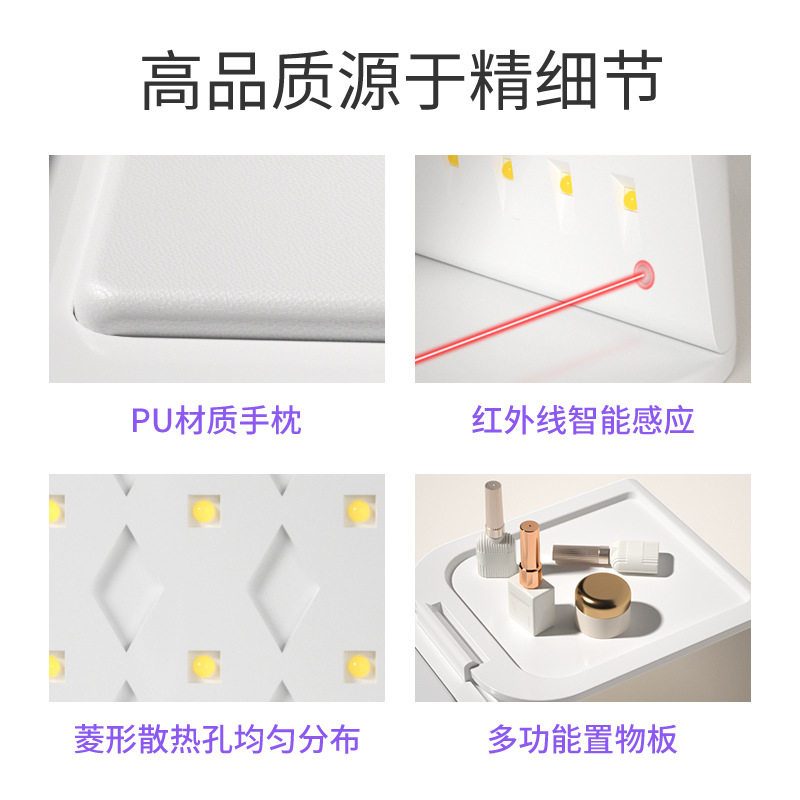 高品质源于精细节

PU材质手枕

红外线智能感应

菱形散热孔均匀分布

多功能置物板