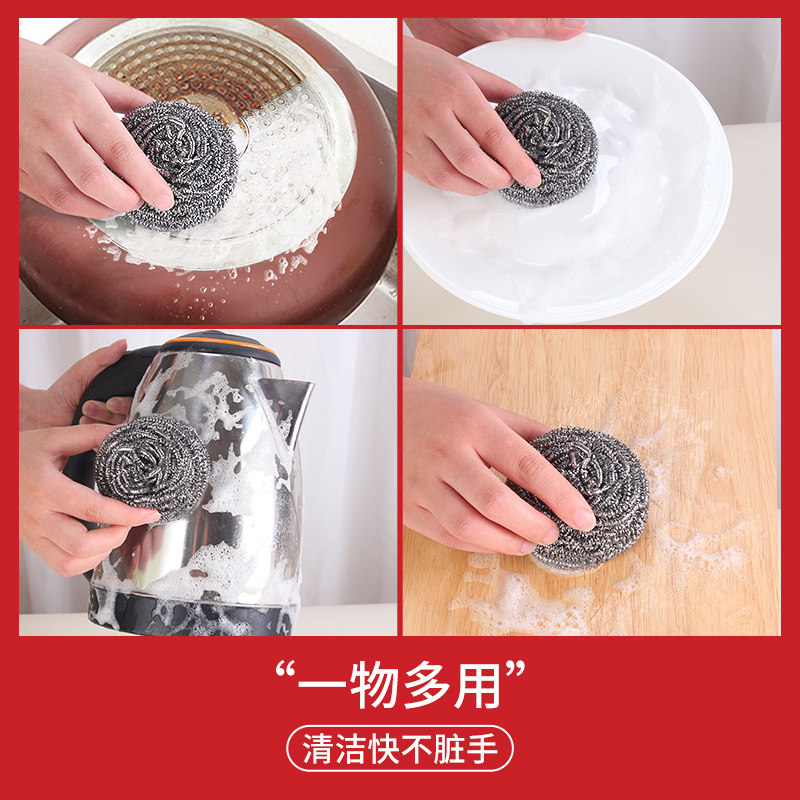 “一物多用”

清洁快不脏手