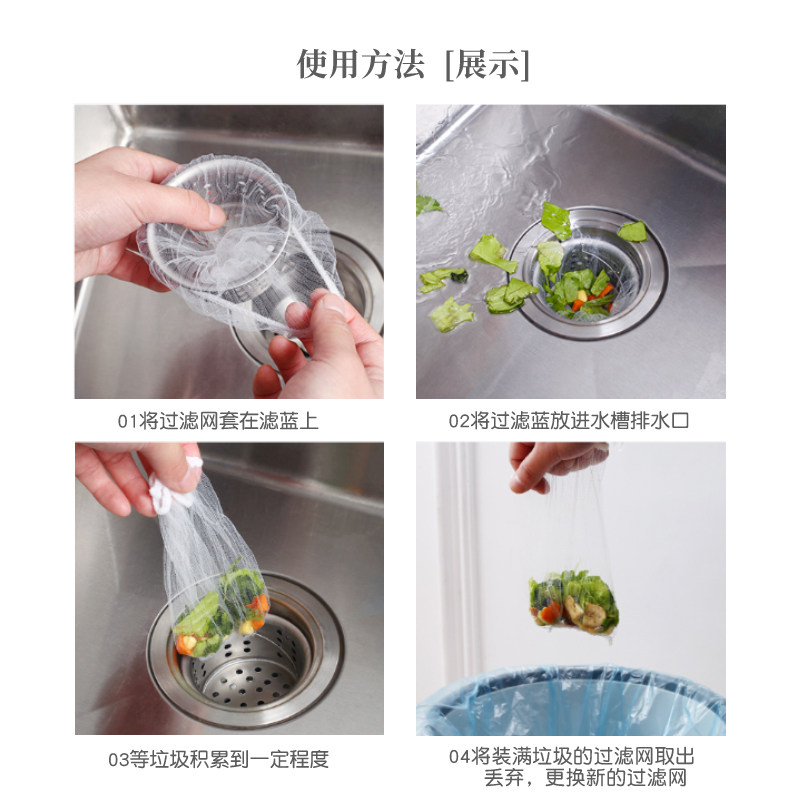 使用方法 [展示]

01将过滤网套在滤蓝上

02将过滤蓝放进水槽排水口

03等垃圾积累到一定程度

04将装满垃圾的过滤网取出丢弃，更换新的过滤网