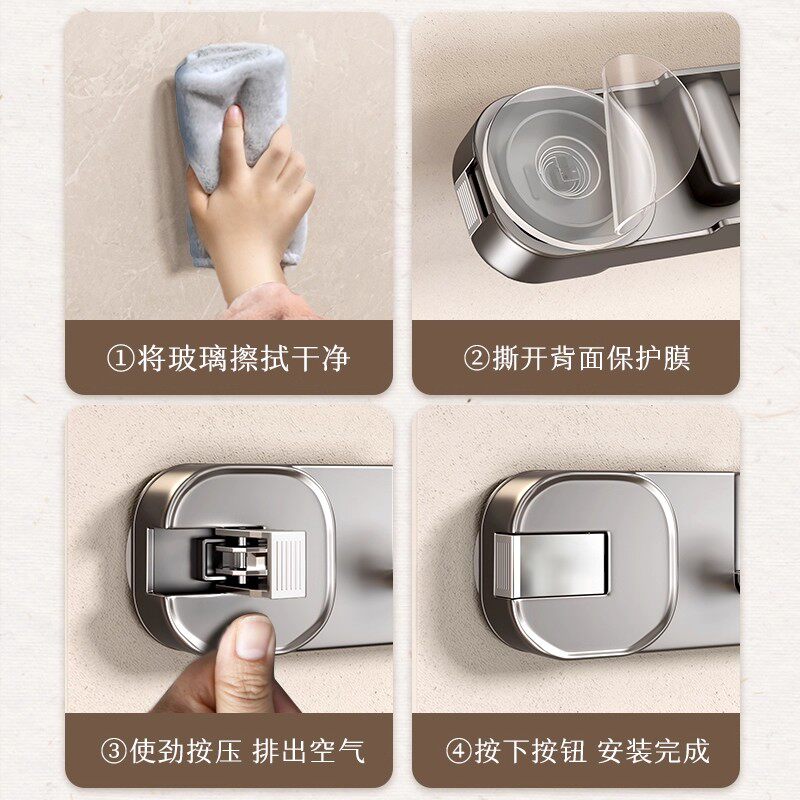 ①将玻璃擦拭干净

②撕开背面保护膜

③使劲按压 排出空气

④按下按钮 安装完成