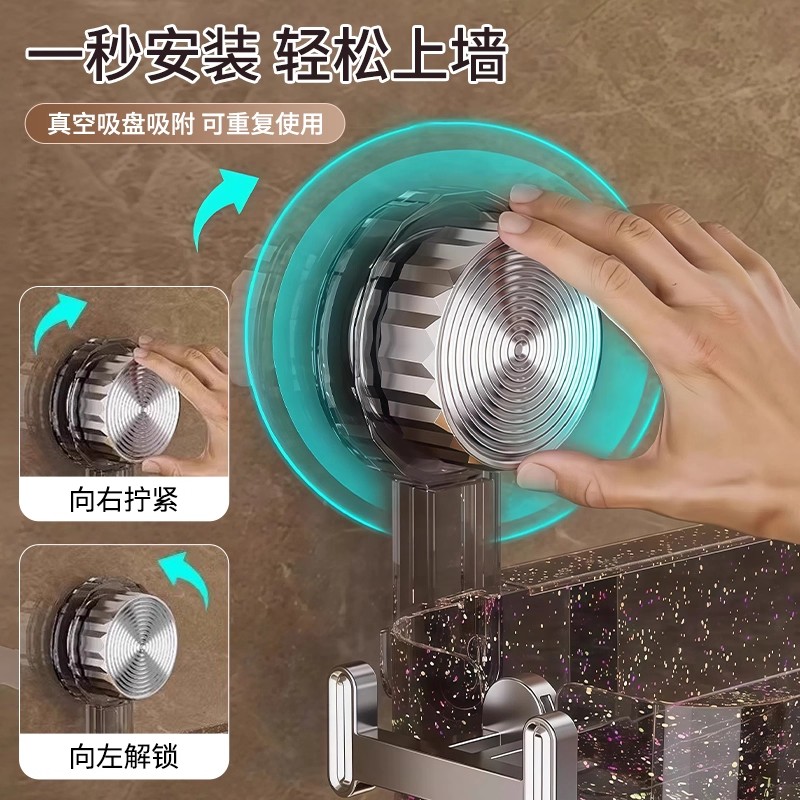 一秒安装 轻松上墙

真空吸盘吸附 可重复使用

向右拧紧

向左解锁