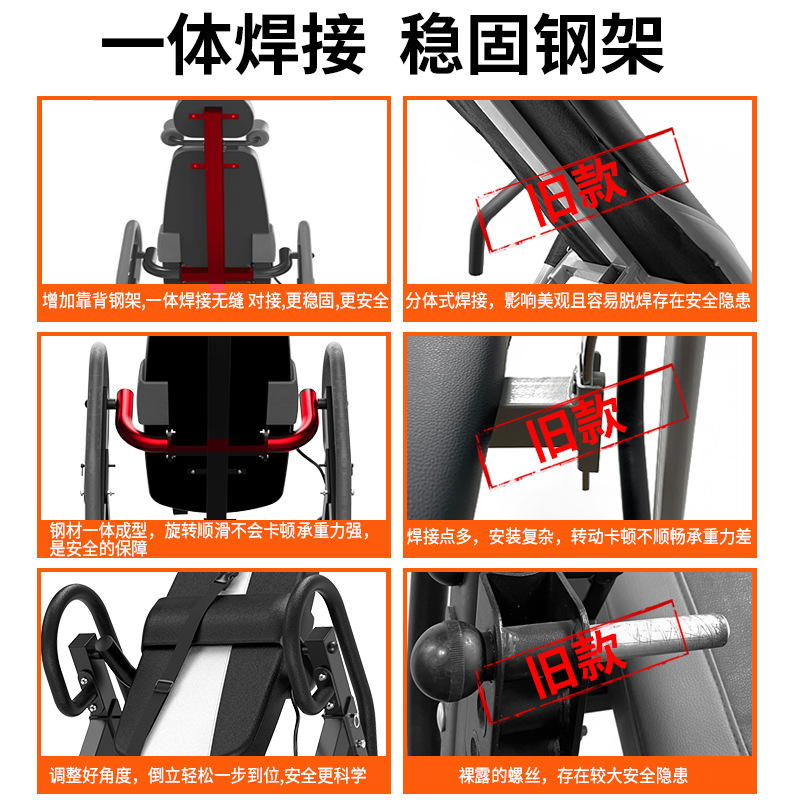 一体焊接 稳固钢架

增加靠背钢架,一体焊接无缝 对接,更稳固,更安全

旧款

分体式焊接，影响美观且容易脱焊存在安全隐患

钢材一体成型，旋转顺滑不会卡顿承重力强，是安全的保障

旧款

焊接点多，安装复杂，转动卡顿不顺畅承重力差

调整好角度，倒立轻松一步到位,安全更科学

旧款

裸露的螺丝，存在较大安全隐患