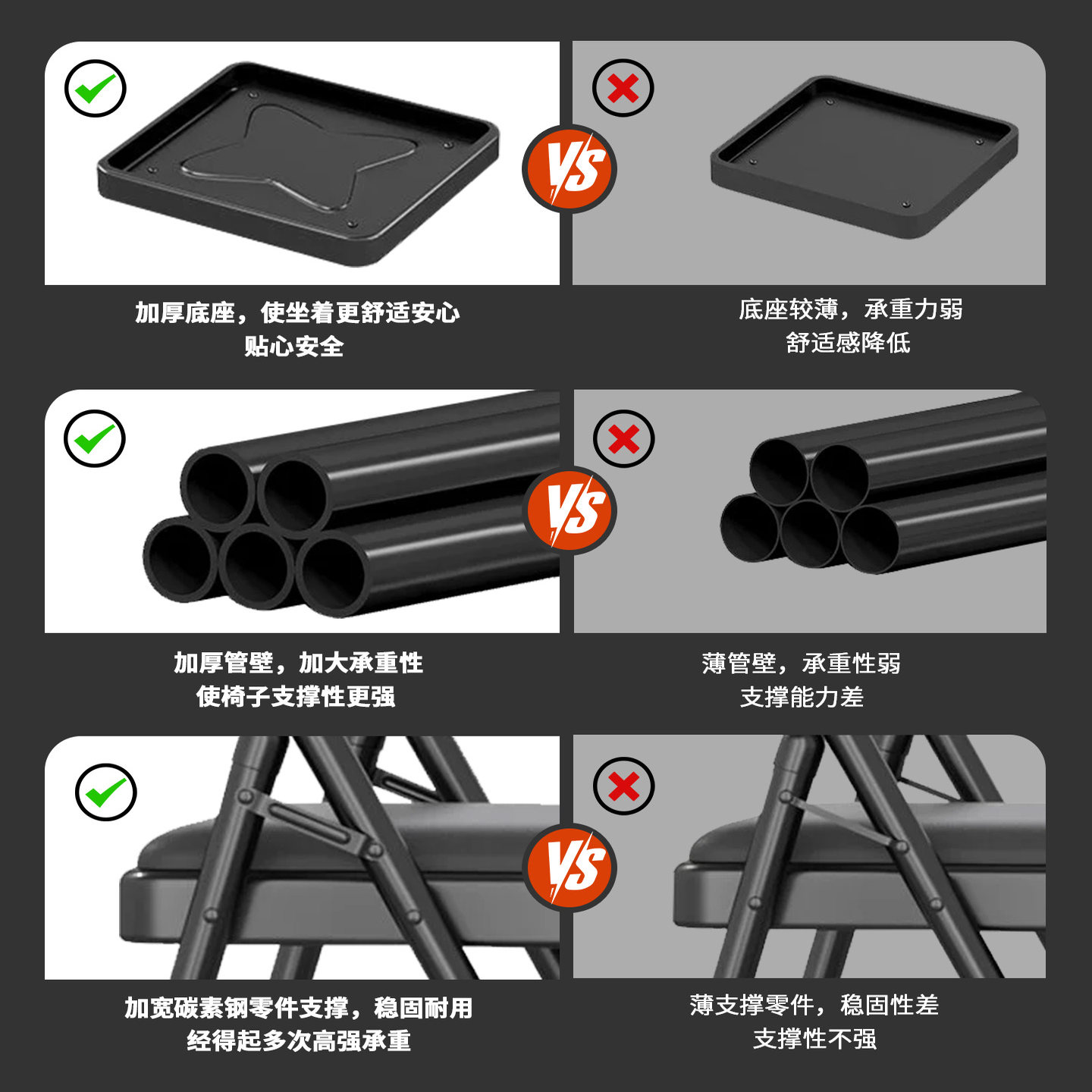 VS

加厚底座，使坐着更舒适安心
贴心安全

底座较薄，承重力弱
舒适感降低

VS

加厚管壁，加大承重性
使椅子支撑性更强

薄管壁，承重性弱
支撑能力差

VS

加宽碳素钢零件支撑，稳固耐用
经得起多次高强承重

薄支撑零件，稳固性差
支撑性不强