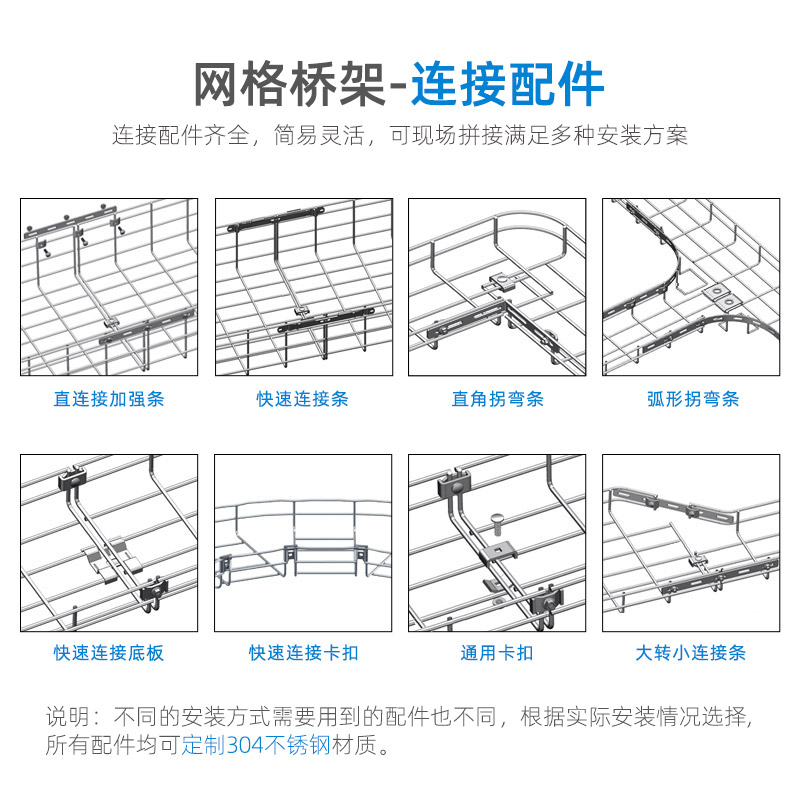 网格桥架-连接配件

连接配件齐全，简易灵活，可现场拼接满足多种安装方案

直连接加强条

快速连接条

直角拐弯条

弧形拐弯条

快速连接底板

快速连接卡扣

通用卡扣

大转小连接条

说明：不同的安装方式需要用到的配件也不同，根据实际安装情况选择，所有配件均可定制304不锈钢材质。