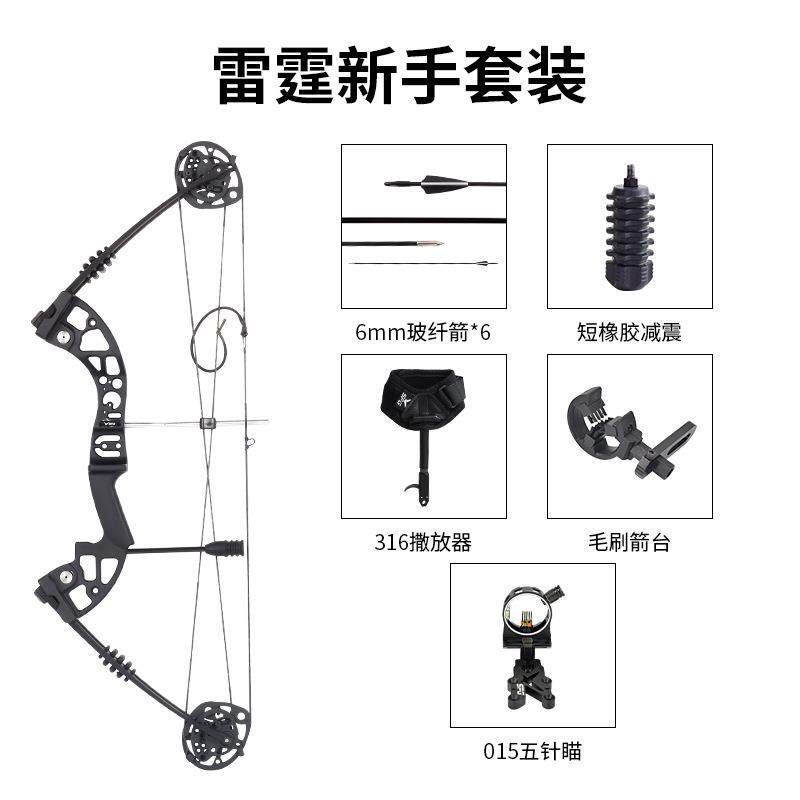 雷霆新手套装

6mm玻纤箭*6

短橡胶减震

316撒放器

毛刷箭台

015五针瞄