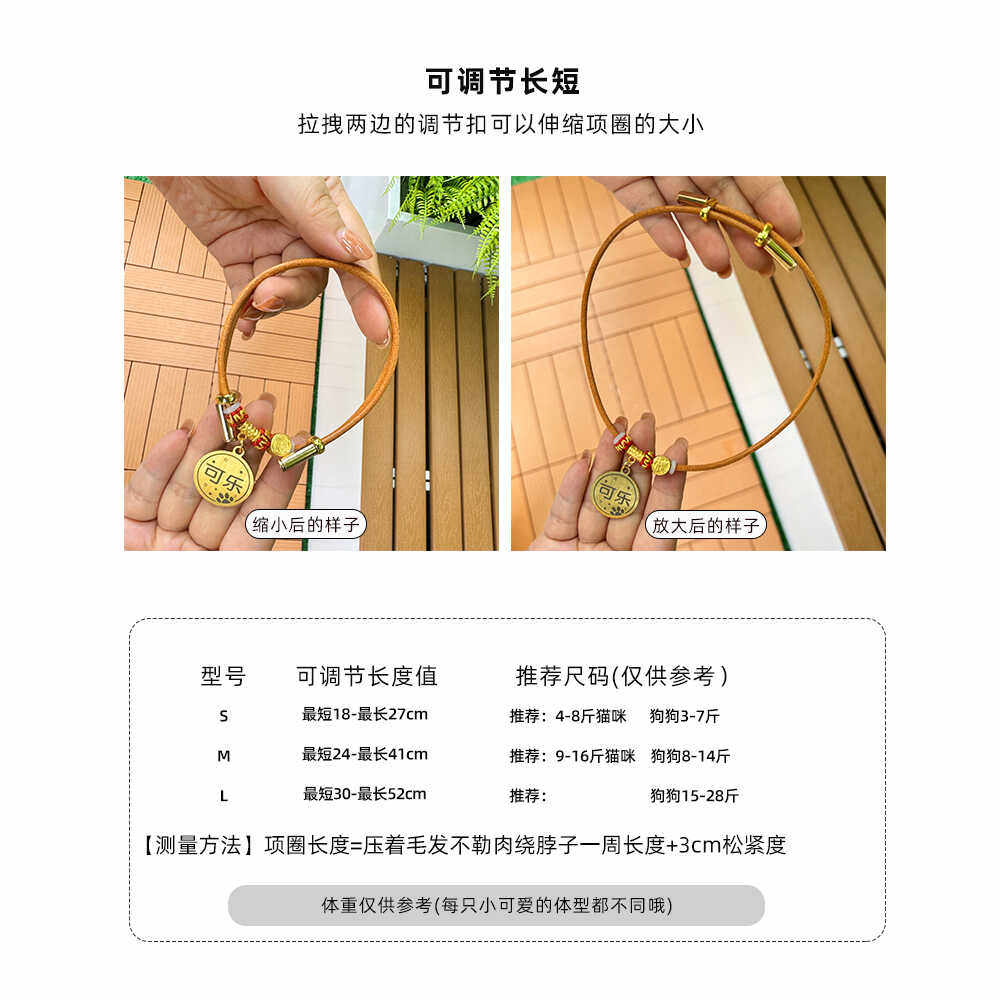 可调节长短

拉拽两边的调节扣可以伸缩项圈的大小

可乐

缩小后的样子

可乐

放大后的样子

| 型号 | 可调节长度值 | 推荐尺码(仅供参考) |
|---|---|---|
| S | 最短18-最长27cm | 推荐：4-8斤猫咪 狗狗3-7斤 |
| M | 最短24-最长41cm | 推荐：9-16斤猫咪 狗狗8-14斤 |
| L | 最短30-最长52cm | 推荐： 狗狗15-28斤 |

【测量方法】项圈长度=压着毛发不勒肉绕脖子一周长度+3cm松紧度

体重仅供参考(每只小可爱的体型都不同哦)