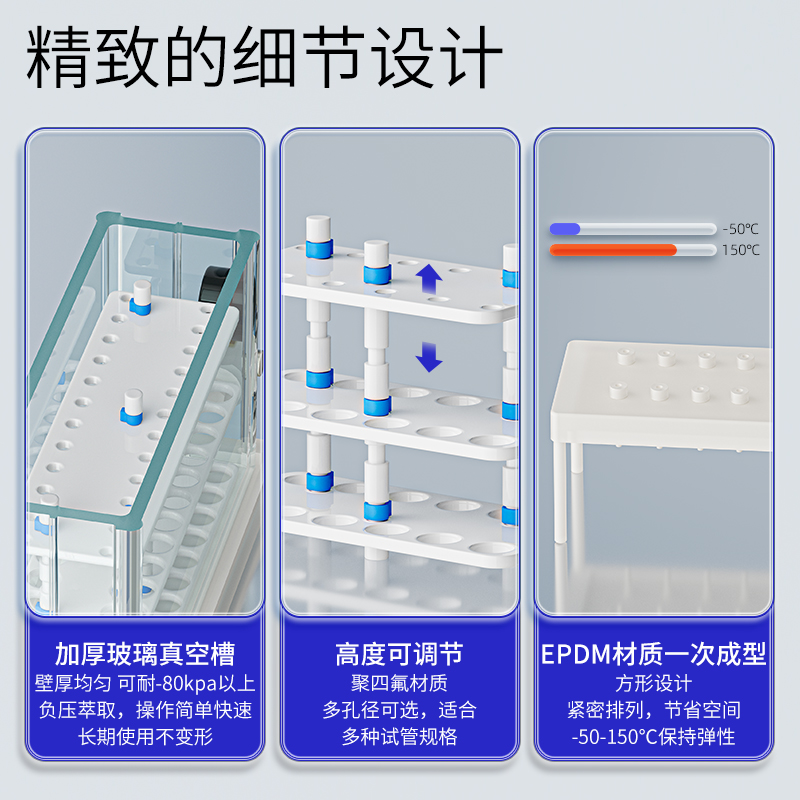 精致的细节设计

-50℃
150℃

加厚玻璃真空槽
壁厚均匀 可耐-80kpa以上
负压萃取，操作简单快速
长期使用不变形

高度可调节
聚四氟材质
多孔径可选，适合
多种试管规格

EPDM材质一次成型
方形设计
紧密排列，节省空间
-50-150°C保持弹性