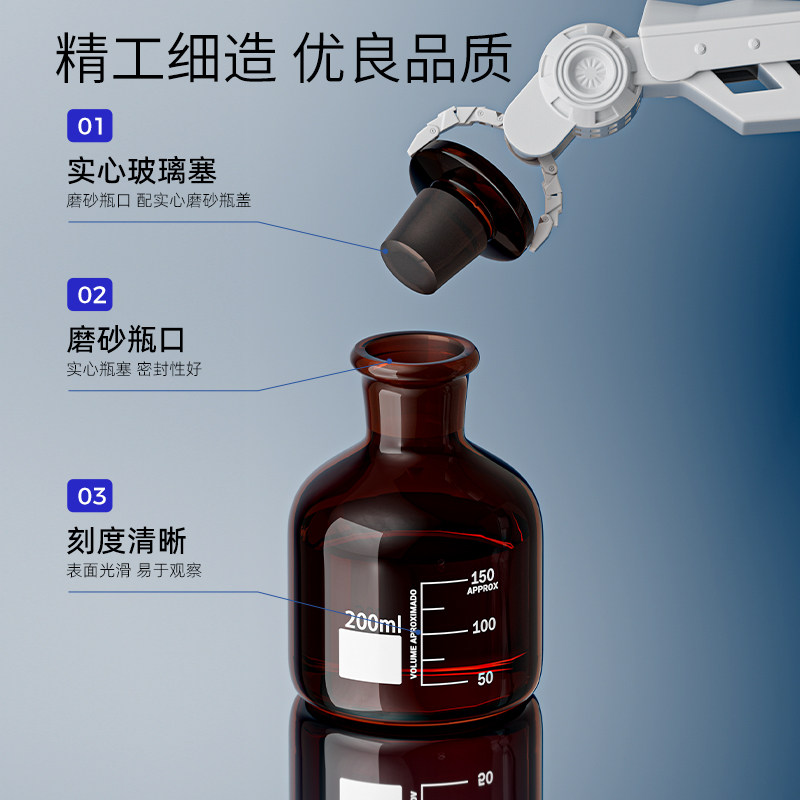 精工细造 优良品质

01
实心玻璃塞
磨砂瓶口 配实心磨砂瓶盖

02
磨砂瓶口
实心瓶塞 密封性好

03
刻度清晰
表面光滑 易于观察

200ml
VOLUME APROXIMADO
150
APPROX
100
50