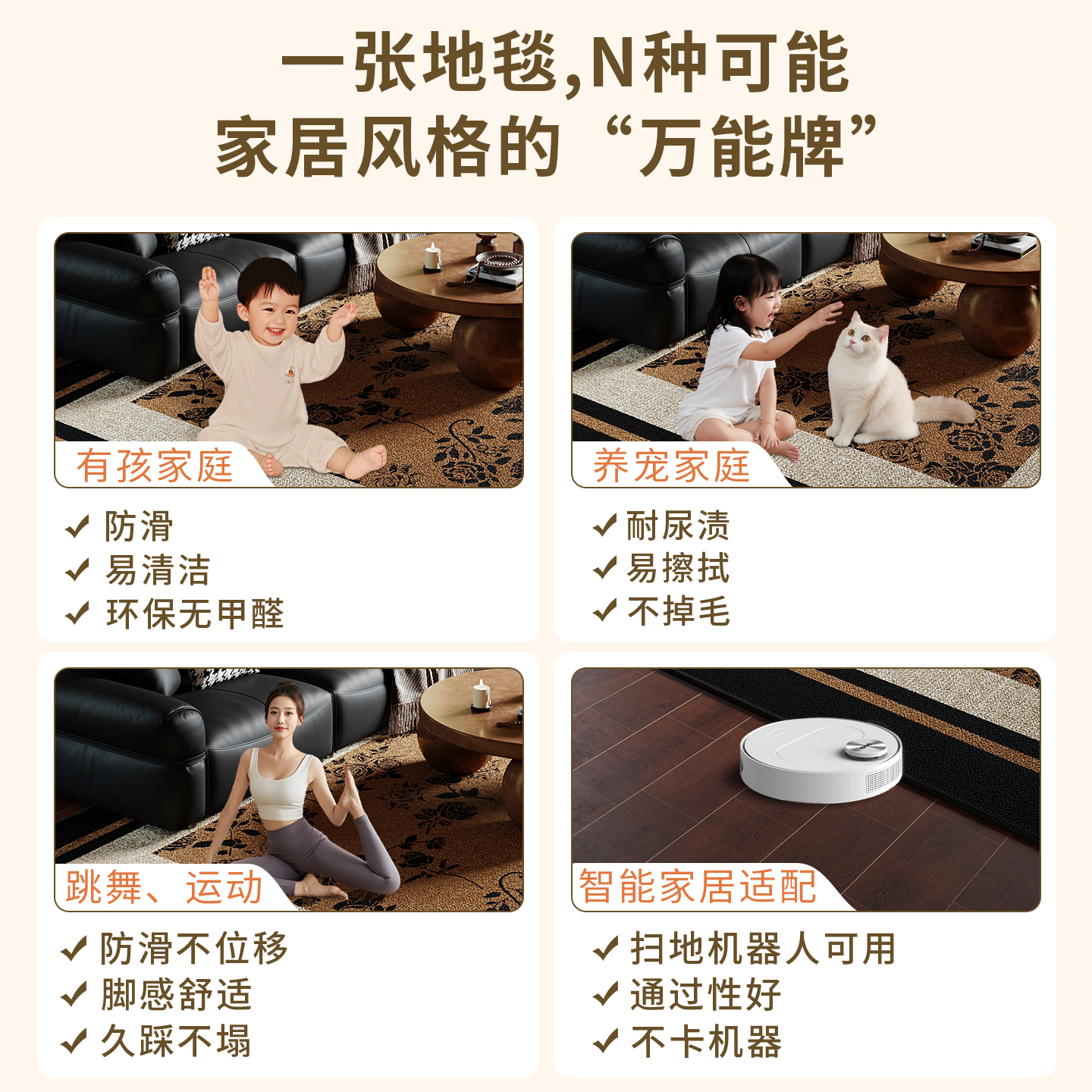 一张地毯,N种可能
家居风格的“万能牌”

有孩家庭

✓ 防滑
✓ 易清洁
✓ 环保无甲醛

养宠家庭

✓ 耐尿渍
✓ 易擦拭
✓ 不掉毛

跳舞、运动

✓ 防滑不位移
✓ 脚感舒适
✓ 久踩不塌

智能家居适配

✓ 扫地机器人可用
✓ 通过性好
✓ 不卡机器