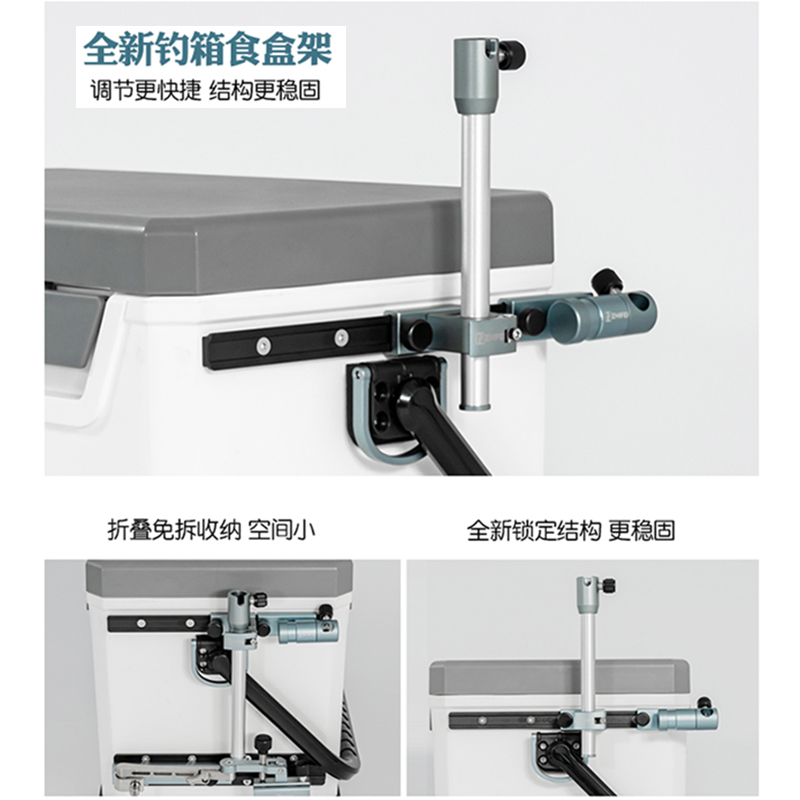 全新钓箱食盒架
调节更快捷 结构更稳固

折叠免拆收纳 空间小

全新锁定结构 更稳固