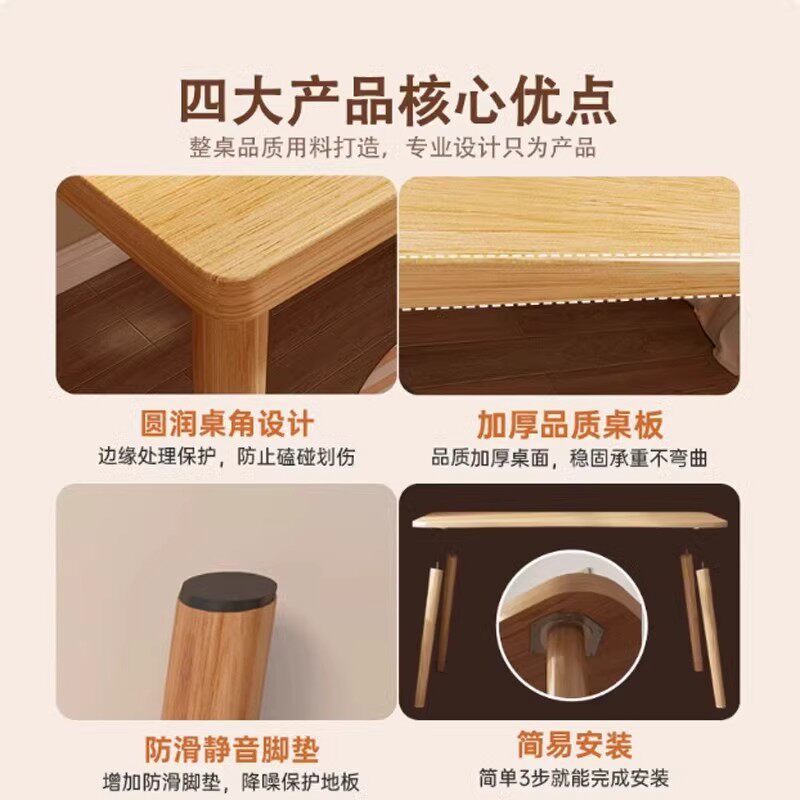 四大产品核心优点

整桌品质用料打造，专业设计只为产品

圆润桌角设计

边缘处理保护，防止磕碰划伤

加厚品质桌板

品质加厚桌面，稳固承重不弯曲

防滑静音脚垫

增加防滑脚垫，降噪保护地板

简易安装

简单3步就能完成安装