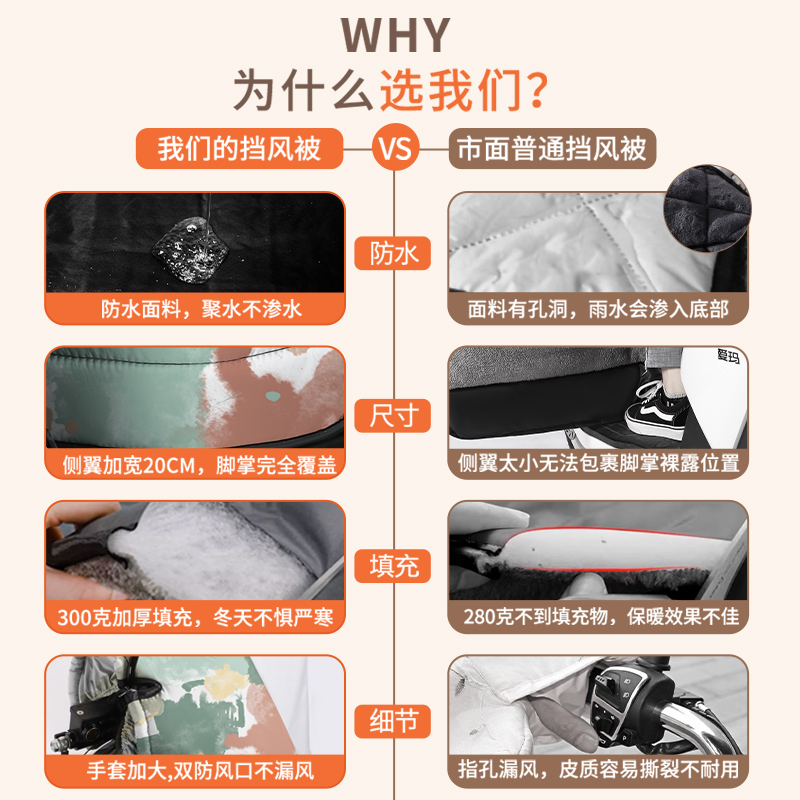 WHY
为什么选我们?

我们的挡风被
VS
市面普通挡风被

防水
防水面料，聚水不渗水
面料有孔洞，雨水会渗入底部

尺寸
侧翼加宽20CM，脚掌完全覆盖
爱玛
侧翼太小无法包裹脚掌裸露位置

填充
300克加厚填充，冬天不惧严寒
280克不到填充物，保暖效果不佳

细节
手套加大,双防风口不漏风
指孔漏风，皮质容易撕裂不耐用