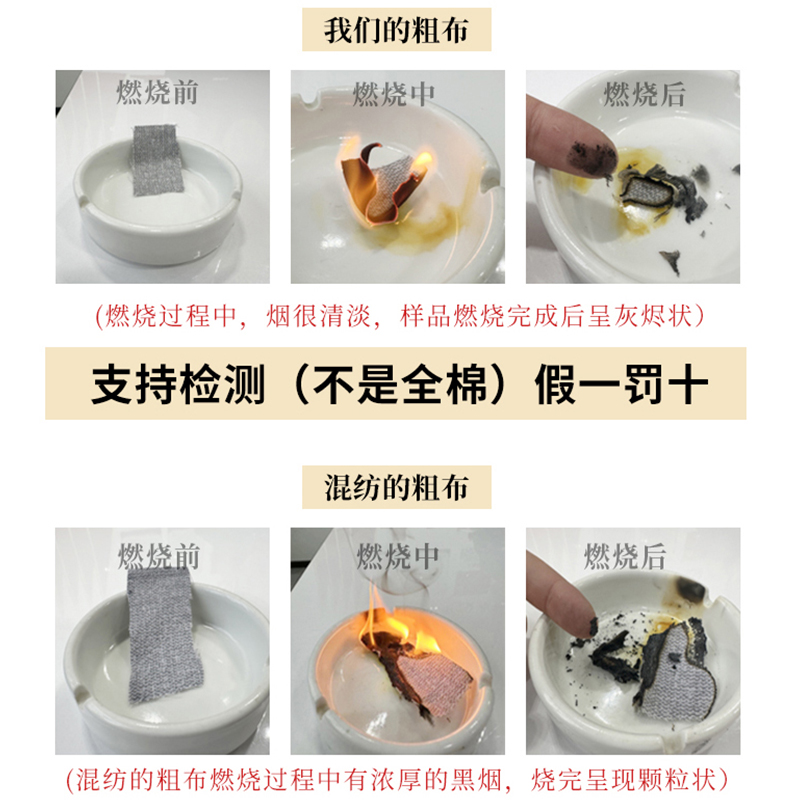 我们的粗布

燃烧前

燃烧中

燃烧后

（燃烧过程中，烟很清淡，样品燃烧完成后呈灰烬状）

支持检测（不是全棉）假一罚十

混纺的粗布

燃烧前

燃烧中

燃烧后

（混纺的粗布燃烧过程中有浓厚的黑烟，烧完呈现颗粒状）