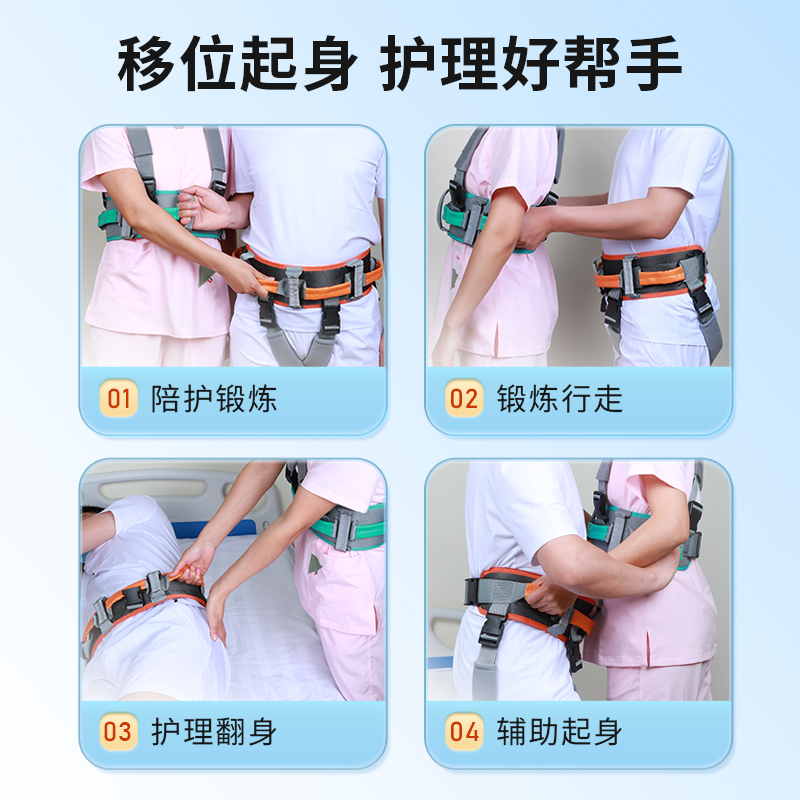 移位起身 护理好帮手

01 陪护锻炼

02 锻炼行走

03 护理翻身

04 辅助起身