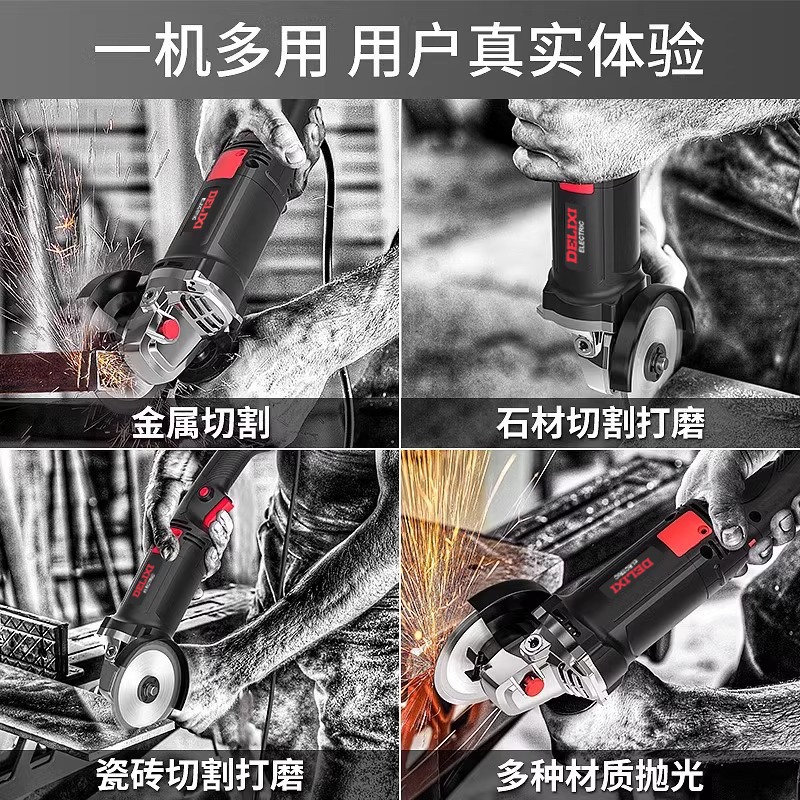 一机多用 用户真实体验

DELIXI ELECTRIC

金属切割

DELIXI ELECTRIC

石材切割打磨

DELIXI

瓷砖切割打磨

DELIXI

多种材质抛光