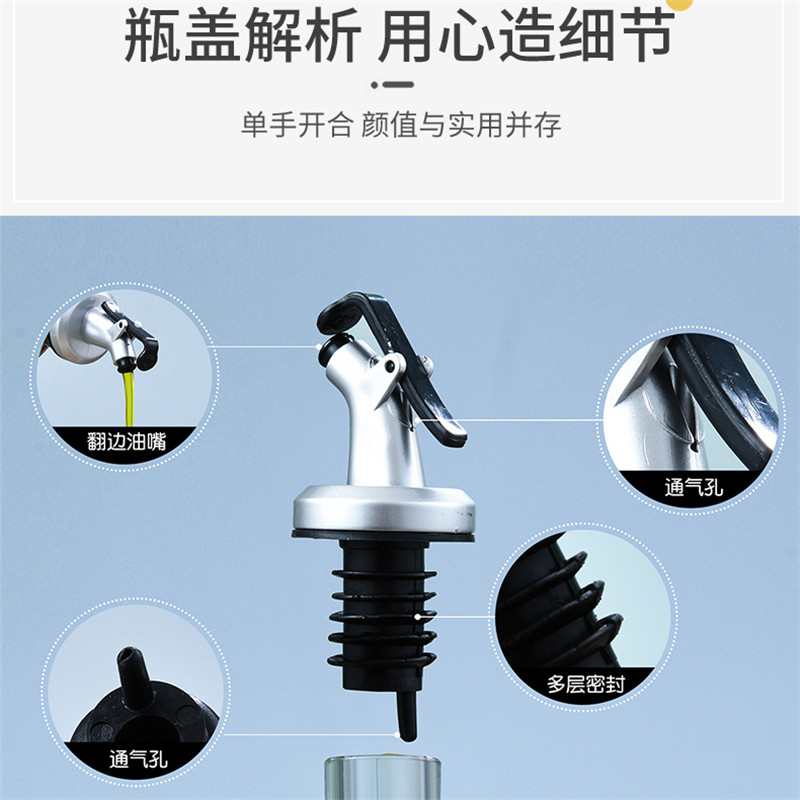 瓶盖解析 用心造细节

单手开合 颜值与实用并存

翻边油嘴

通气孔

多层密封

通气孔