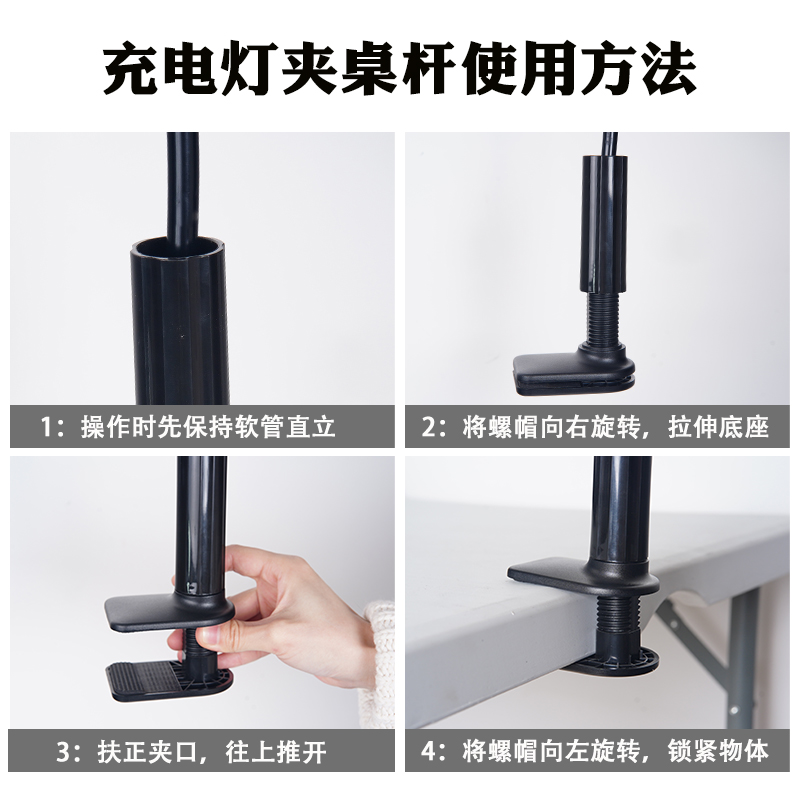 充电灯夹桌杆使用方法

1：操作时先保持软管直立

2：将螺帽向右旋转，拉伸底座

3：扶正夹口，往上推开

4：将螺帽向左旋转，锁紧物体