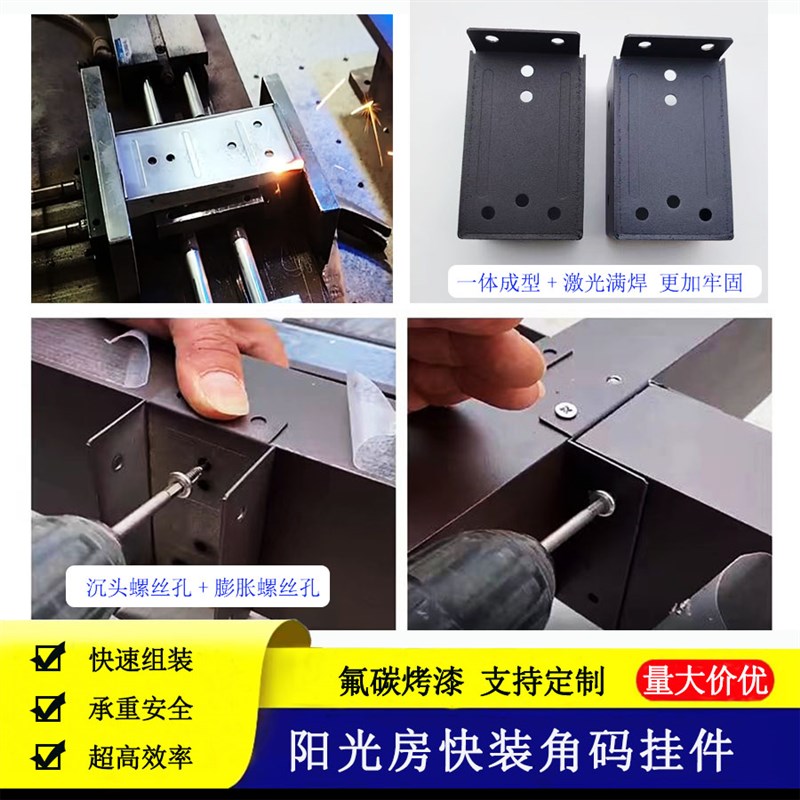 一体成型 + 激光满焊 更加牢固

沉头螺丝孔 + 膨胀螺丝孔

快速组装
承重安全
超高效率

氟碳烤漆 支持定制 量大价优

阳光房快装角码挂件